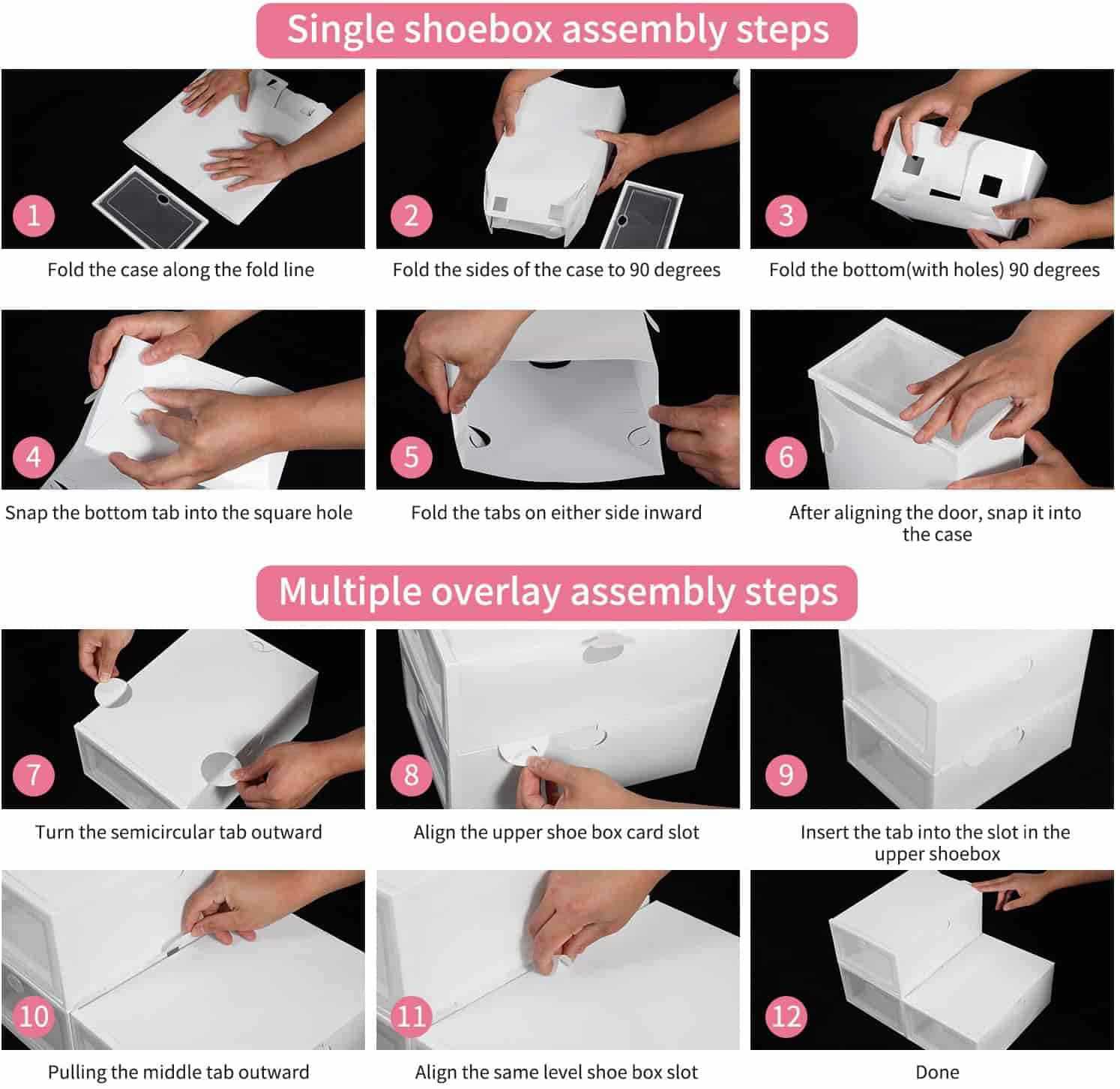 Single shoebox assembly steps

1
Fold the case along the fold line

2
Fold the sides of the case to 90 degrees

3
Fold the bottom(with holes) 90 degrees

4
Snap the bottom tab into the square hole

5
Fold the tabs on either side inward

6
After aligning the door, snap it into the case

Multiple overlay assembly steps

7
Turn the semicircular tab outward

8
Align the upper shoe box card slot

9
Insert the tab into the slot in the upper shoebox

10
Pulling the middle tab outward

11
Align the same level shoe box slot

12
Done