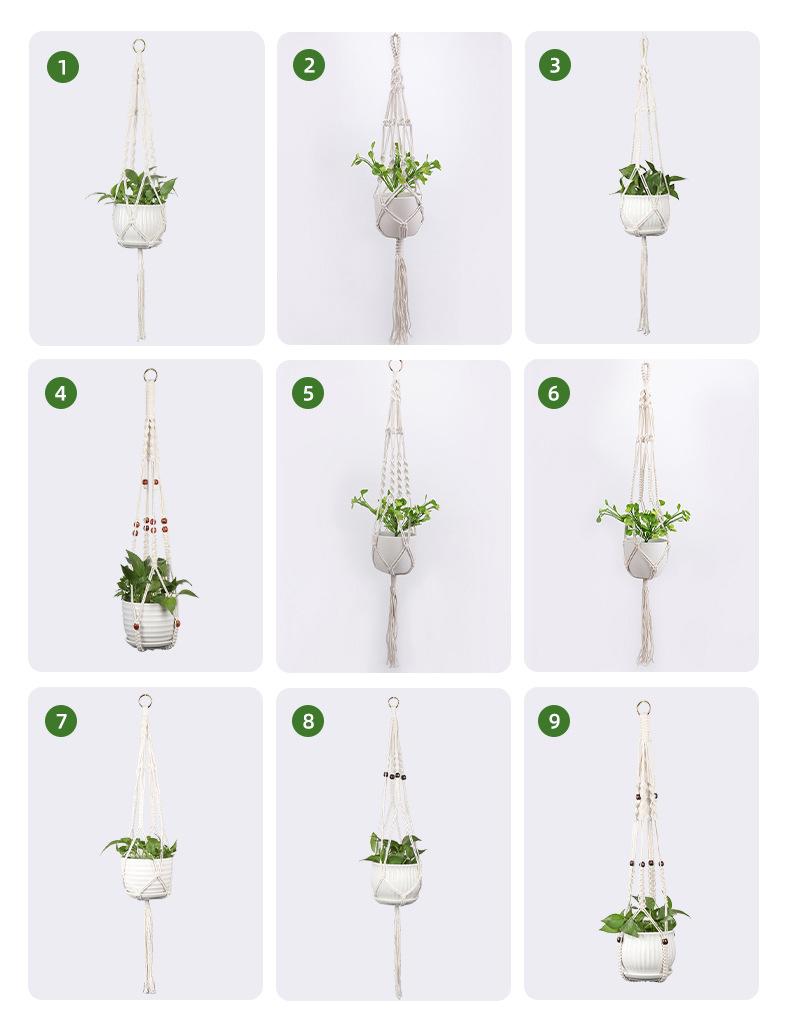 1
2
3
4
5
6
7
8
9