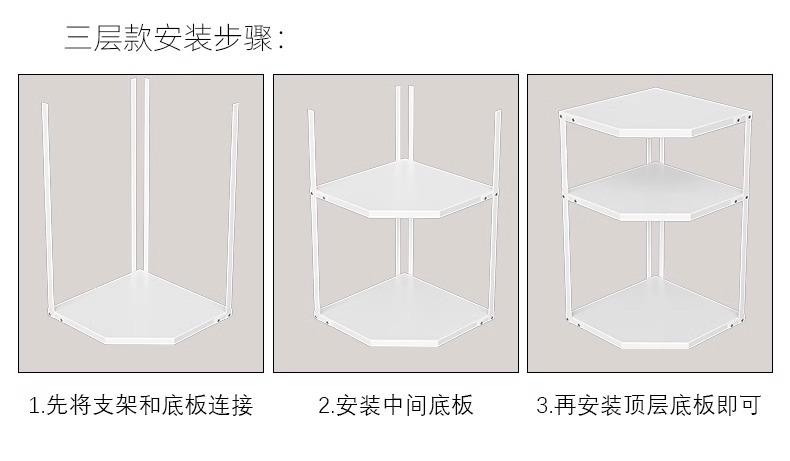 三层款安装步骤:

1.先将支架和底板连接

2.安装中间底板

3.再安装顶层底板即可