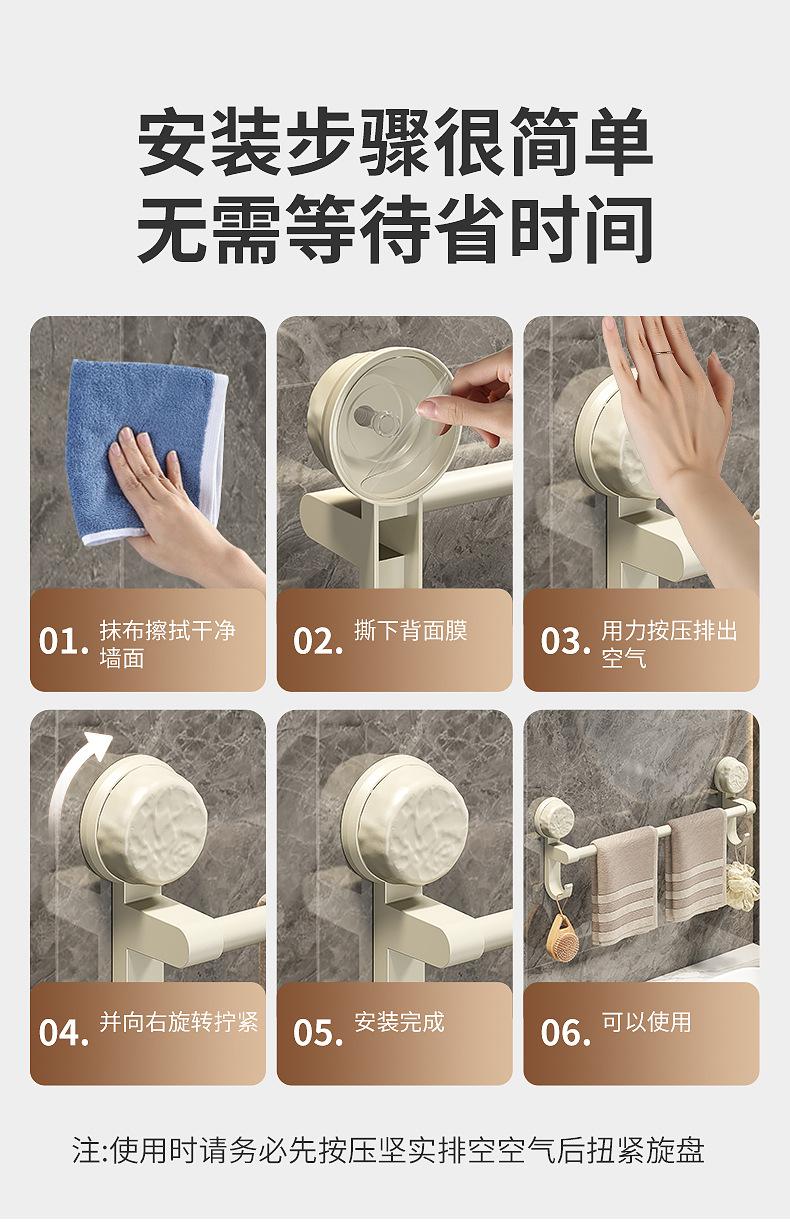 安装步骤很简单
无需等待省时间

01. 抹布擦拭干净墙面

02. 撕下背面膜

03. 用力按压排出空气

04. 并向右旋转拧紧

05. 安装完成

06. 可以使用

注:使用时请务必先按压坚实排空空气后扭紧旋盘