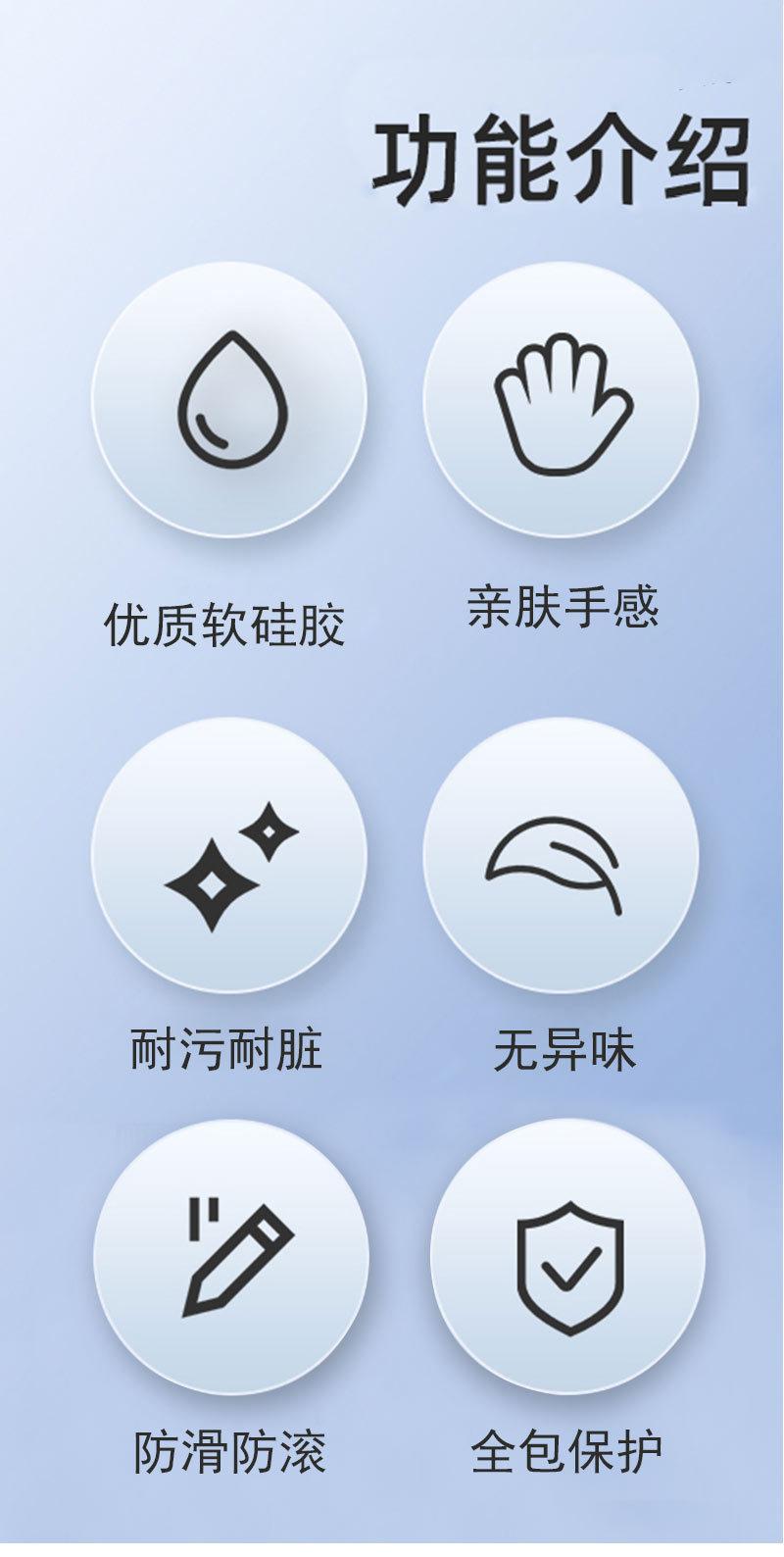 功能介绍

优质软硅胶

亲肤手感

耐污耐脏

无异味

防滑防滚

全包保护