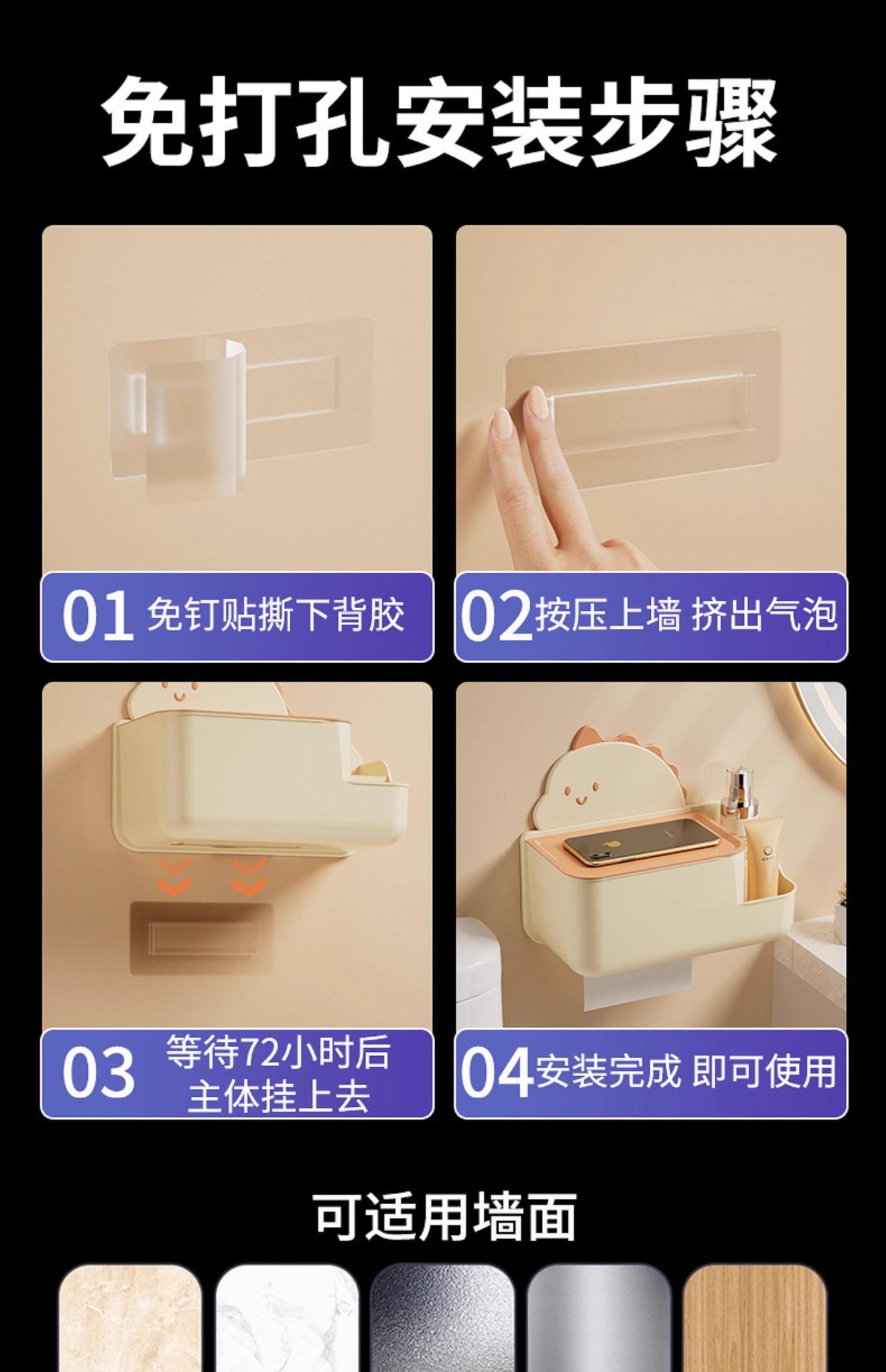 免打孔安装步骤

01 免钉贴撕下背胶

02 按压上墙 挤出气泡

03 等待72小时后 主体挂上去

04 安装完成 即可使用

可适用墙面