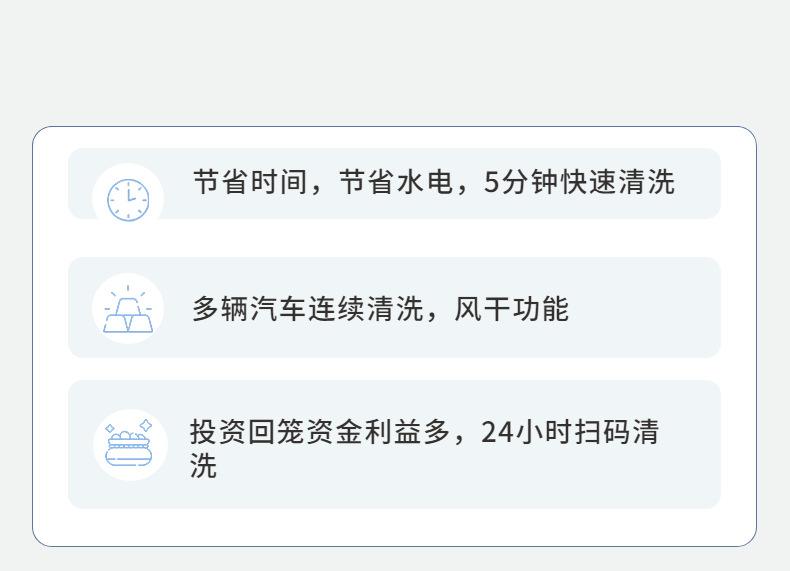 节省时间，节省水电，5分钟快速清洗

多辆汽车连续清洗，风干功能

投资回笼资金利益多，24小时扫码清洗