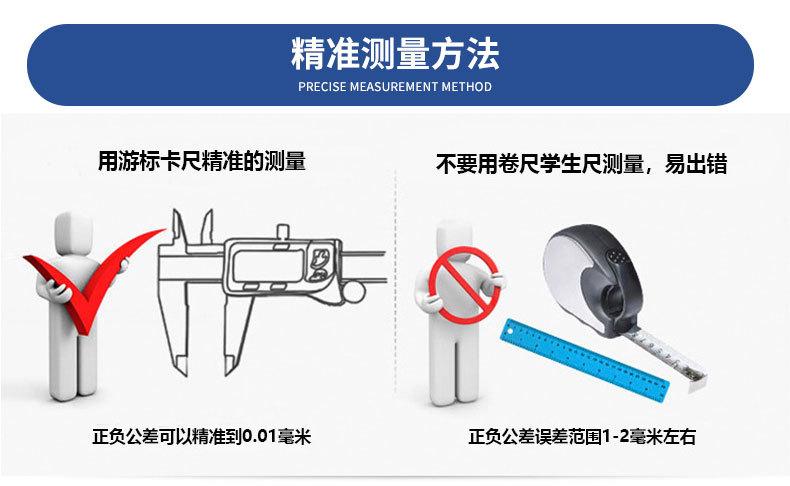 精准测量方法
PRECISE MEASUREMENT METHOD

用游标卡尺精准的测量

正负公差可以精准到0.01毫米

不要用卷尺学生尺测量，易出错

正负公差误差范围1-2毫米左右