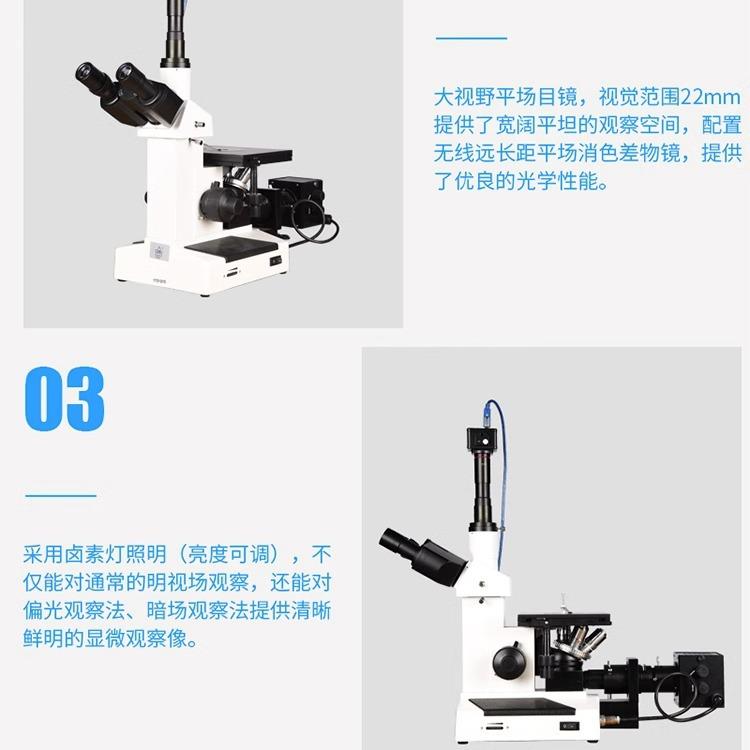 大视野平场目镜，视觉范围22mm提供了宽阔平坦的观察空间，配置无线远长距平场消色差物镜，提供了优良的光学性能。

03

采用卤素灯照明（亮度可调），不仅能对通常的明视场观察，还能对偏光观察法、暗场观察法提供清晰鲜明的显微观察像。