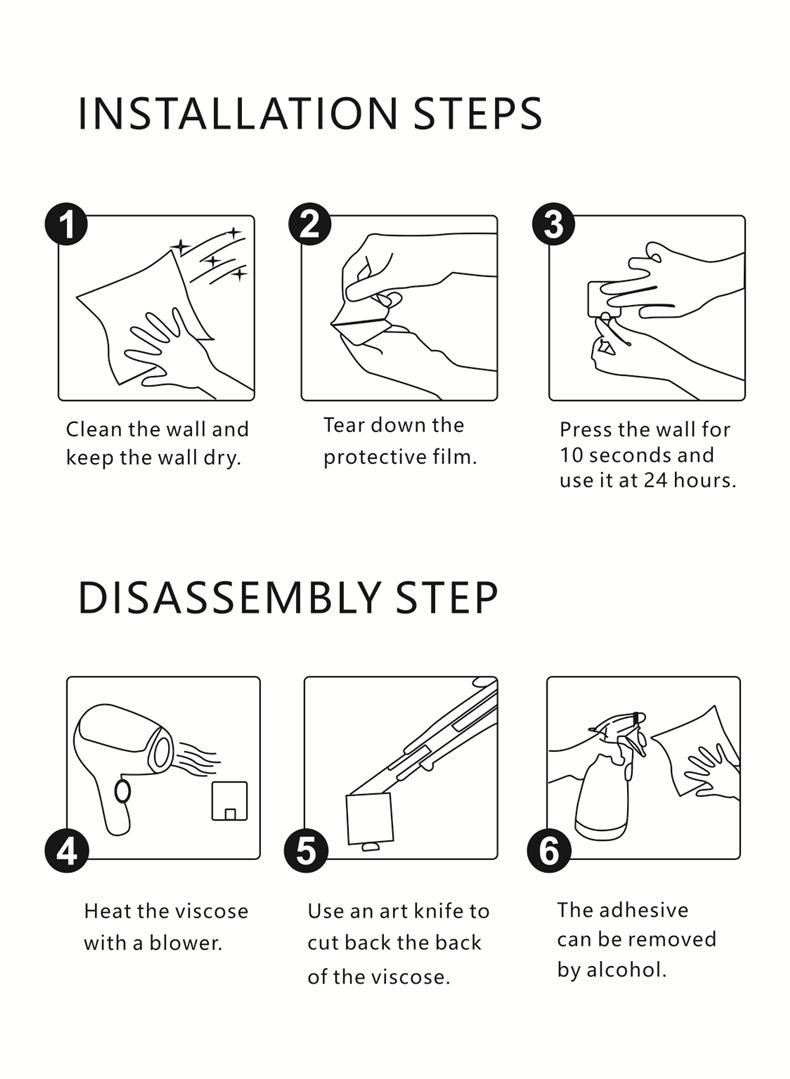 INSTALLATION STEPS

1

Clean the wall and keep the wall dry.

2

Tear down the protective film.

3

Press the wall for 10 seconds and use it at 24 hours.

DISASSEMBLY STEP

4

Heat the viscose with a blower.

5

Use an art knife to cut back the back of the viscose.

6

The adhesive can be removed by alcohol.