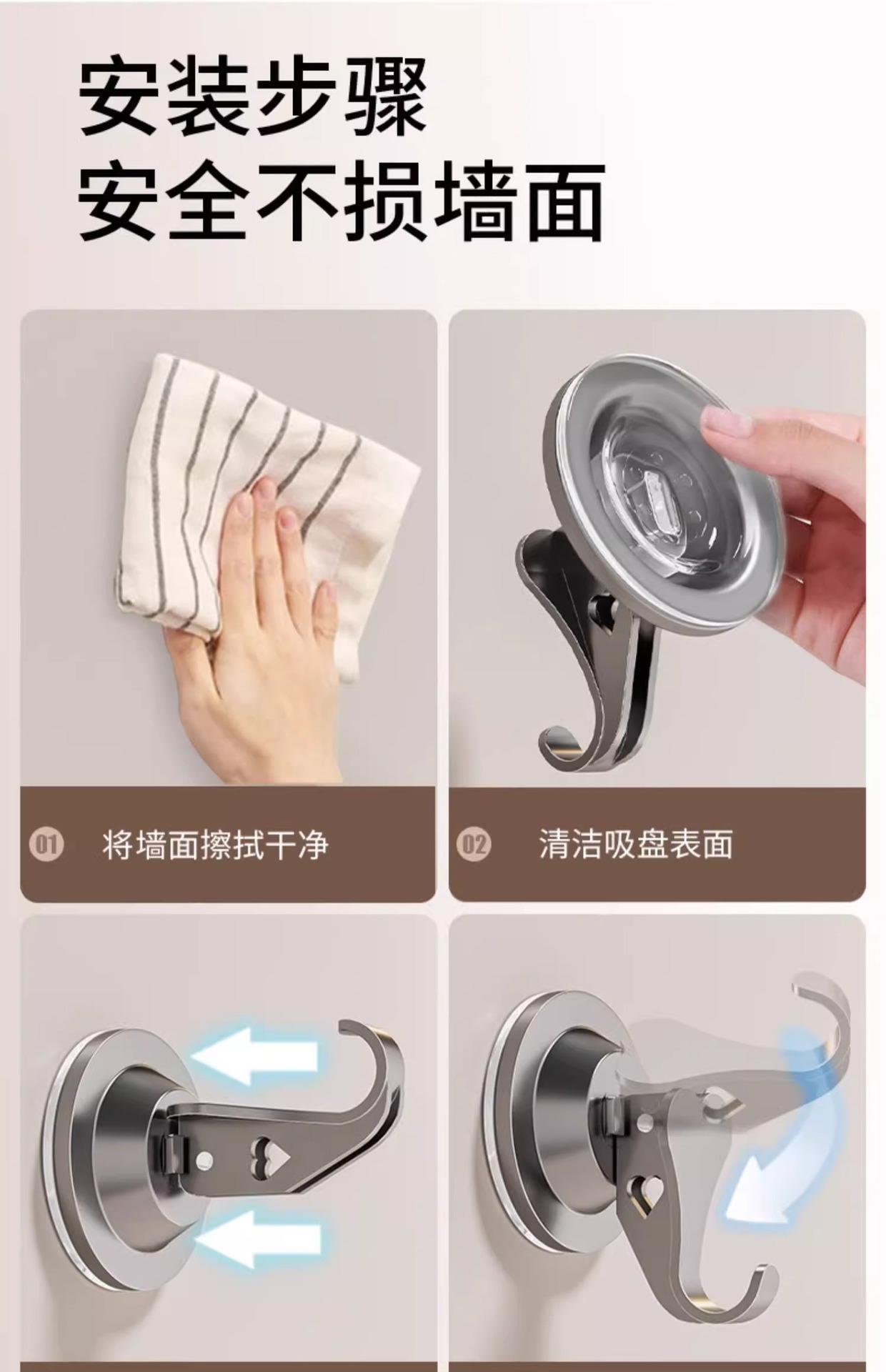 安装步骤
安全不损墙面

01 将墙面擦拭干净

02 清洁吸盘表面