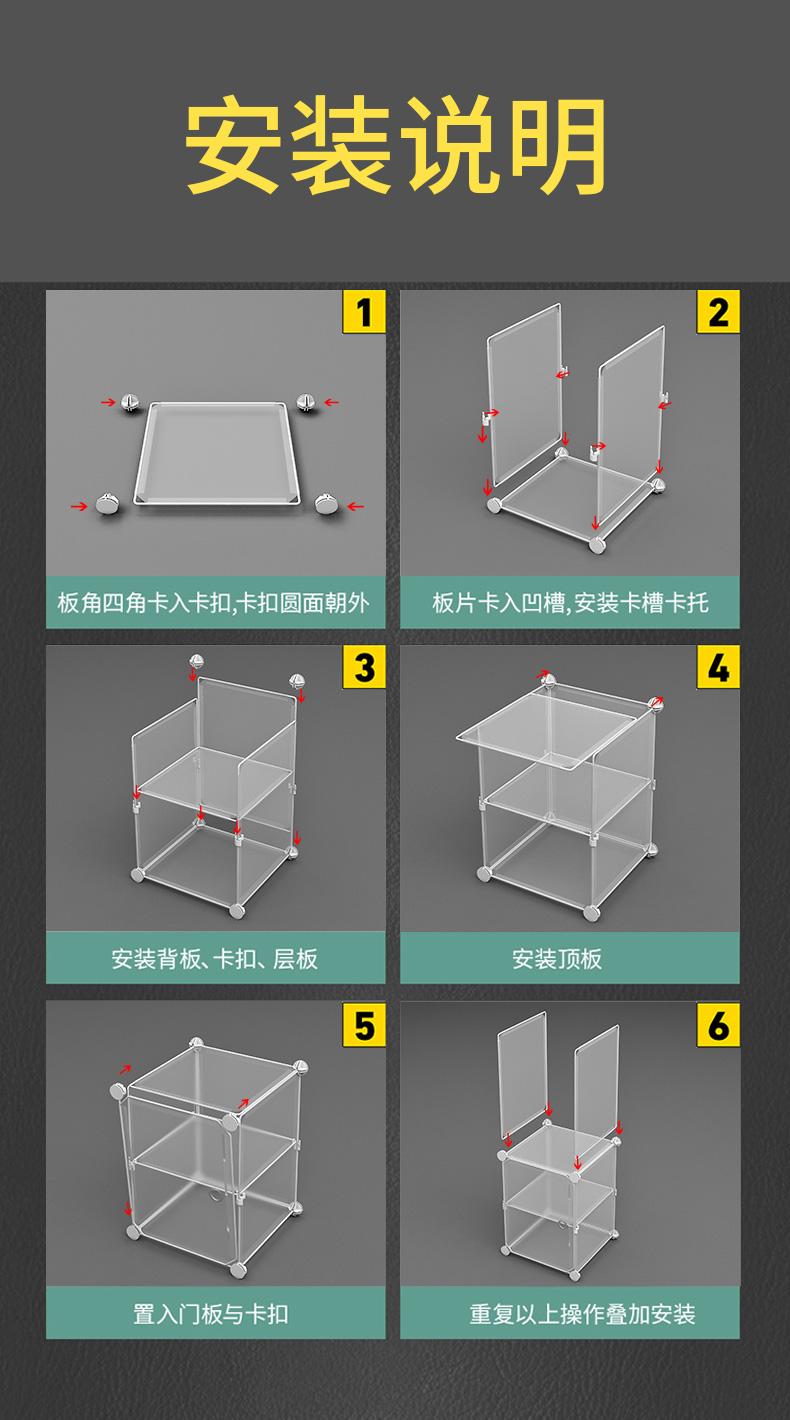 安装说明

1
板角四角卡入卡扣,卡扣圆面朝外

2
板片卡入凹槽,安装卡槽卡托

3
安装背板、卡扣、层板

4
安装顶板

5
置入门板与卡扣

6
重复以上操作叠加安装