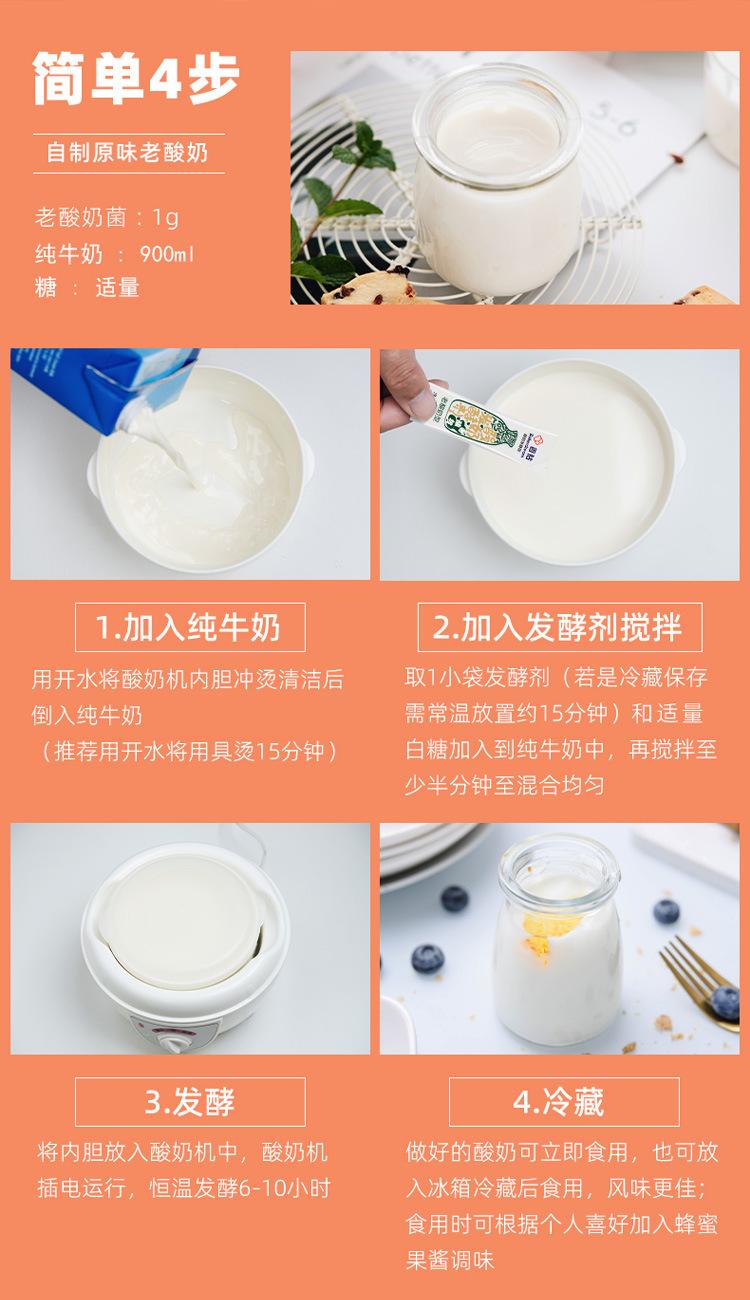 简单4步

自制原味老酸奶

老酸奶菌：1g
纯牛奶 ： 900ml
糖 ： 适量

1.加入纯牛奶

用开水将酸奶机内胆冲烫清洁后倒入纯牛奶
（推荐用开水将用具烫15分钟）

2.加入发酵剂搅拌

取1小袋发酵剂（若是冷藏保存需常温放置约15分钟）和适量白糖加入到纯牛奶中，再搅拌至少半分钟至混合均匀

3.发酵

将内胆放入酸奶机中，酸奶机插电运行，恒温发酵6-10小时

4.冷藏

做好的酸奶可立即食用，也可放入冰箱冷藏后食用，风味更佳；食用时可根据个人喜好加入蜂蜜果酱调味