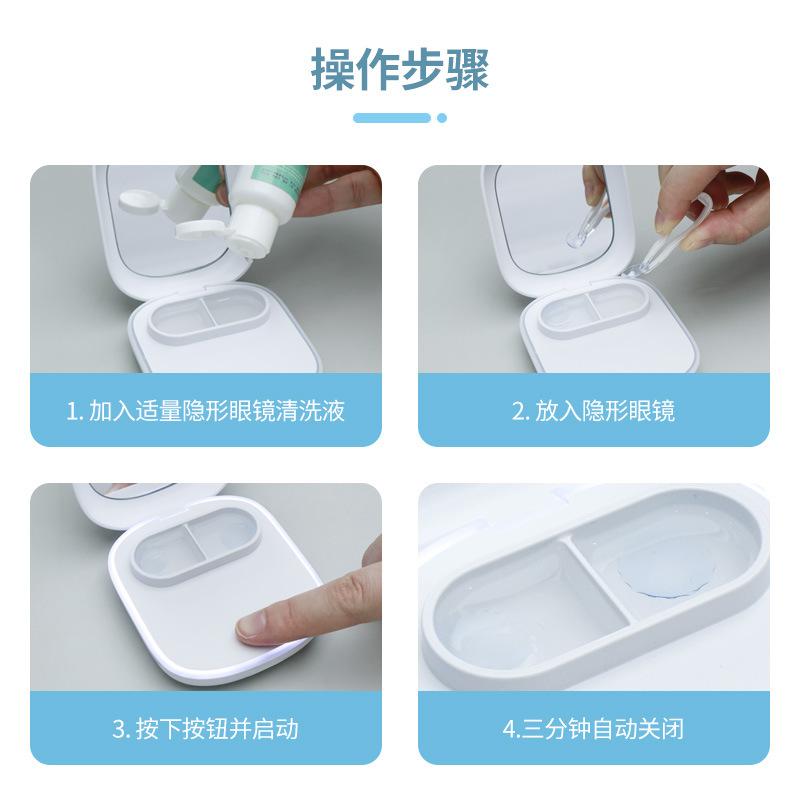 操作步骤

1. 加入适量隐形眼镜清洗液

2. 放入隐形眼镜

3. 按下按钮并启动

4.三分钟自动关闭