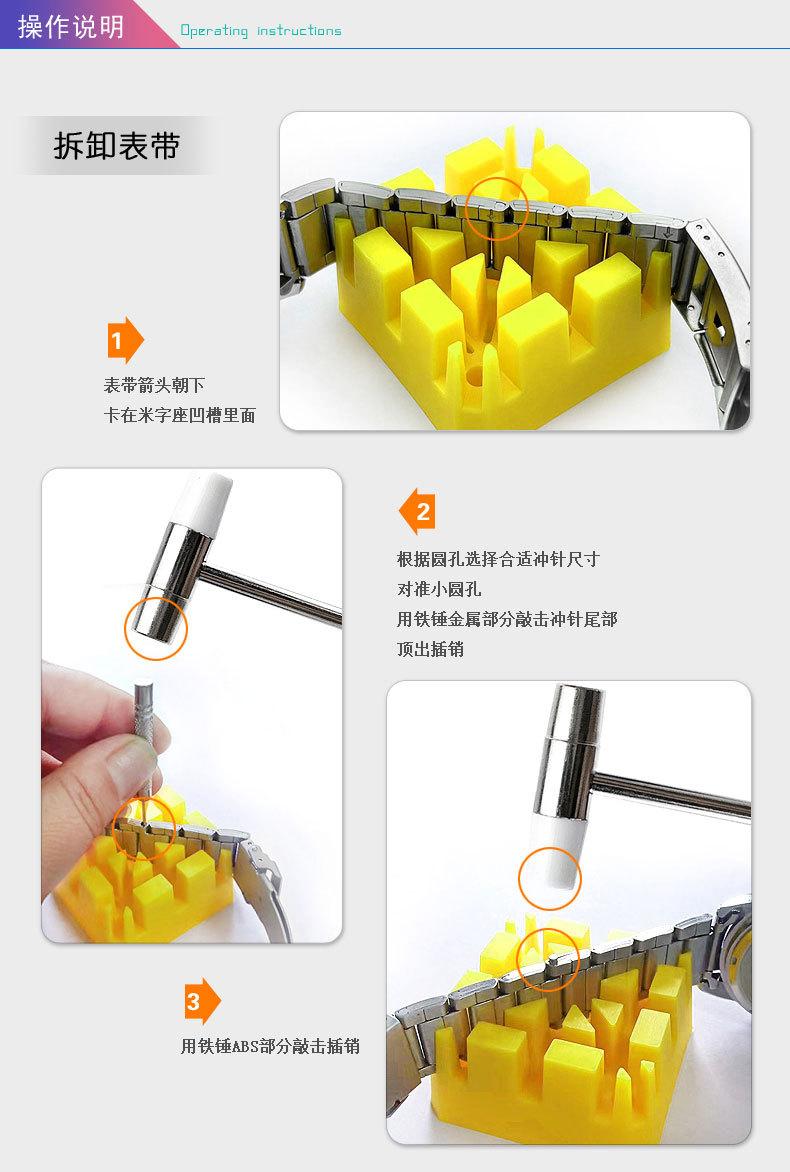 操作说明 Operating instructions

拆卸表带

1
表带箭头朝下
卡在米字座凹槽里面

2
根据圆孔选择合适冲针尺寸
对准小圆孔
用铁锤金属部分敲击冲针尾部
顶出插销

3
用铁锤ABS部分敲击插销