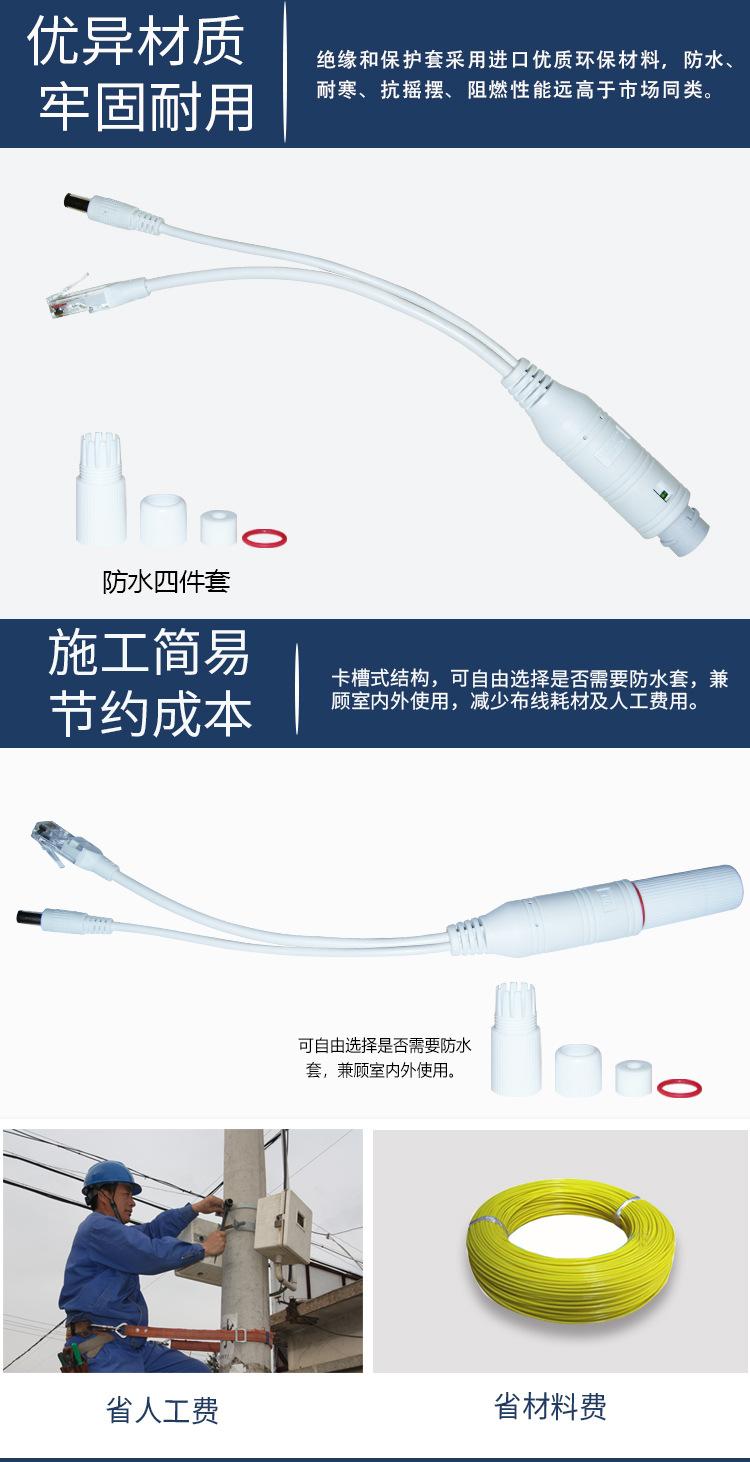 优异材质
牢固耐用

绝缘和保护套采用进口优质环保材料，防水、耐寒、抗摇摆、阻燃性能远高于市场同类。

防水四件套

施工简易
节约成本

卡槽式结构，可自由选择是否需要防水套，兼顾室内外使用，减少布线耗材及人工费用。

可自由选择是否需要防水套，兼顾室内外使用。

省人工费

省材料费