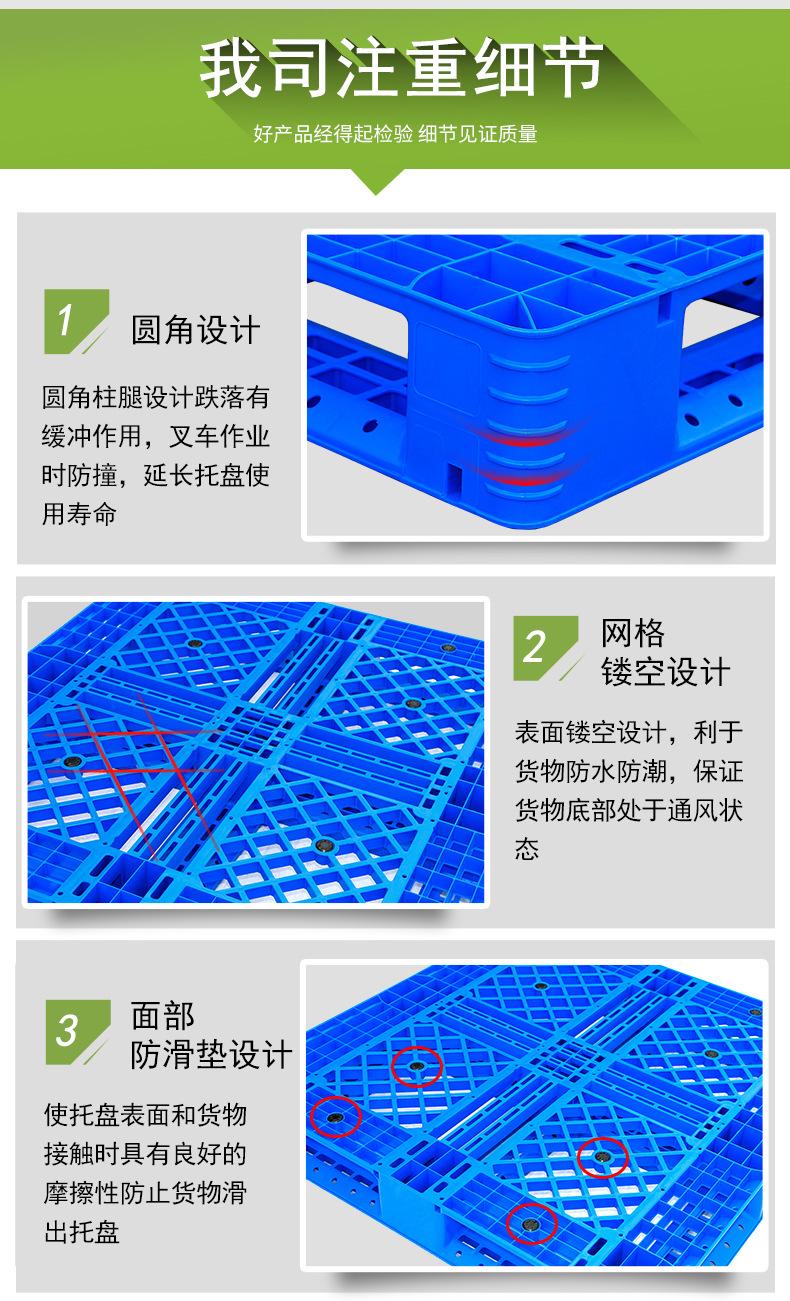 我司注重细节

好产品经得起检验 细节见证质量

1 圆角设计

圆角柱腿设计跌落有缓冲作用，叉车作业时防撞，延长托盘使用寿命

2 网格镂空设计

表面镂空设计，利于货物防水防潮，保证货物底部处于通风状态

3 面部防滑垫设计

使托盘表面和货物接触时具有良好的摩擦性防止货物滑出托盘