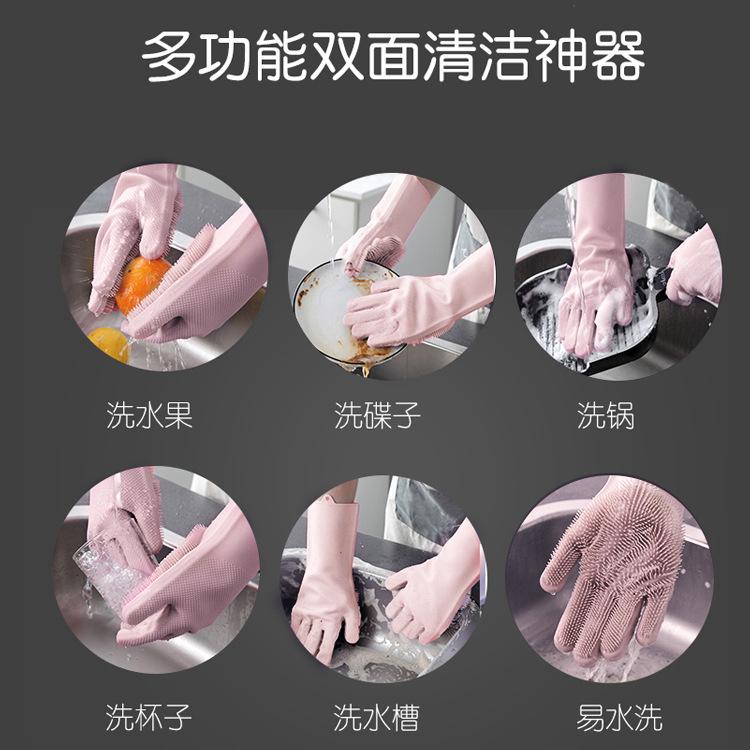 多功能双面清洁神器

洗水果

洗碟子

洗锅

洗杯子

洗水槽

易水洗