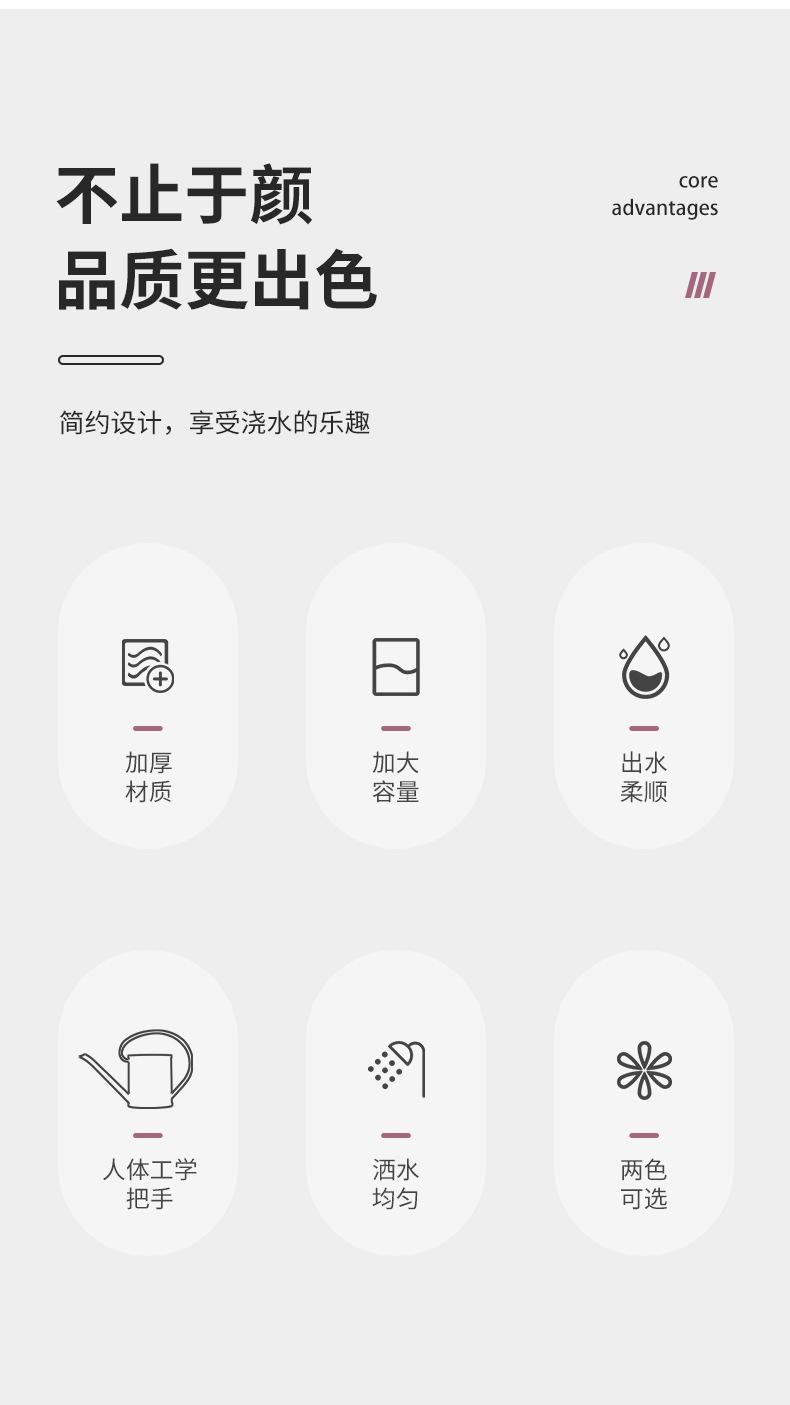 不止于颜
品质更出色

core
advantages

简约设计，享受浇水的乐趣

加厚
材质

加大
容量

出水
柔顺

人体工学
把手

洒水
均匀

两色
可选