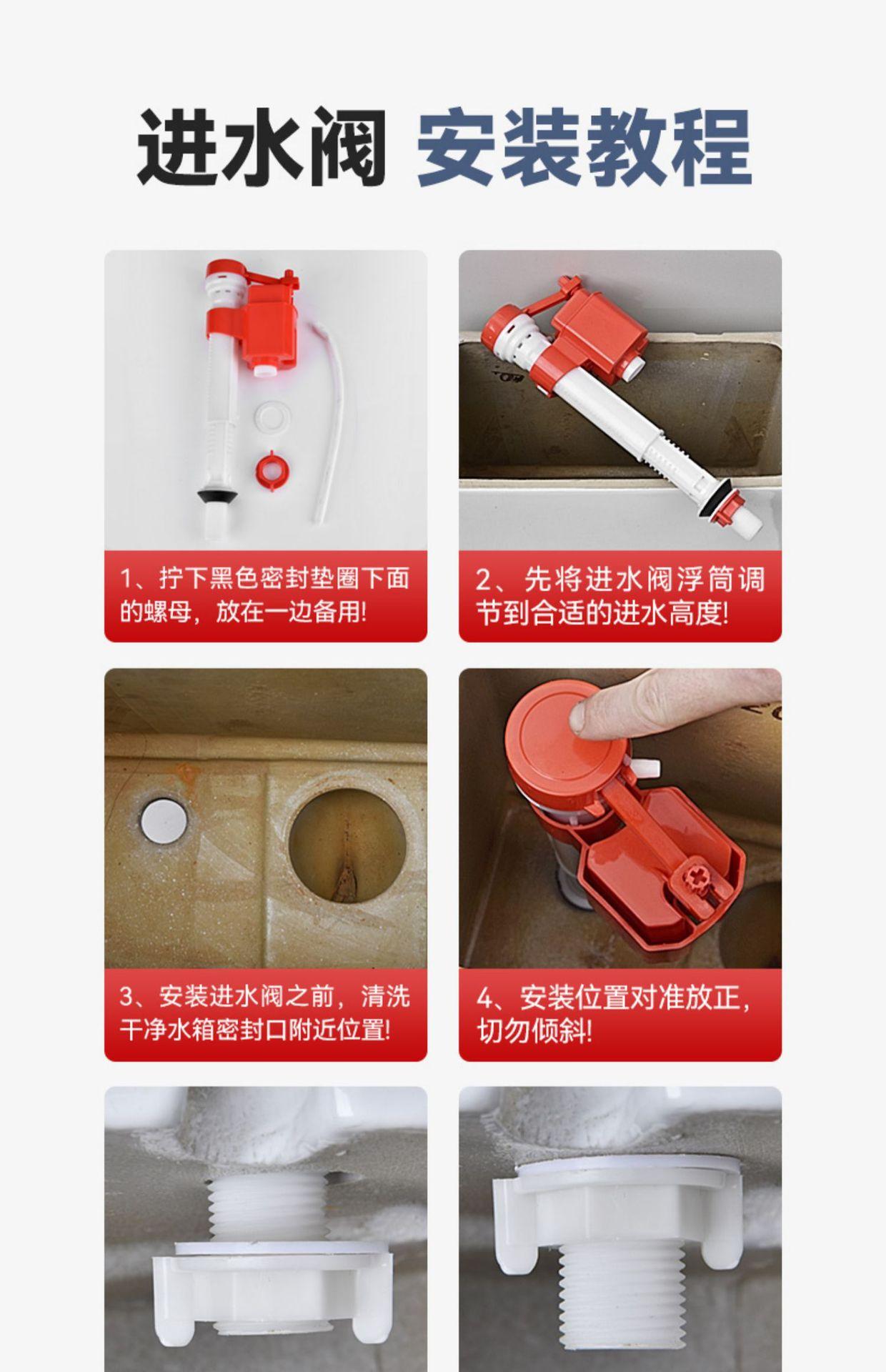 进水阀 安装教程

1、拧下黑色密封垫圈下面的螺母，放在一边备用！

2、先将进水阀浮筒调节到合适的进水高度！

3、安装进水阀之前，清洗干净水箱密封口附近位置！

4、安装位置对准放正，切勿倾斜！