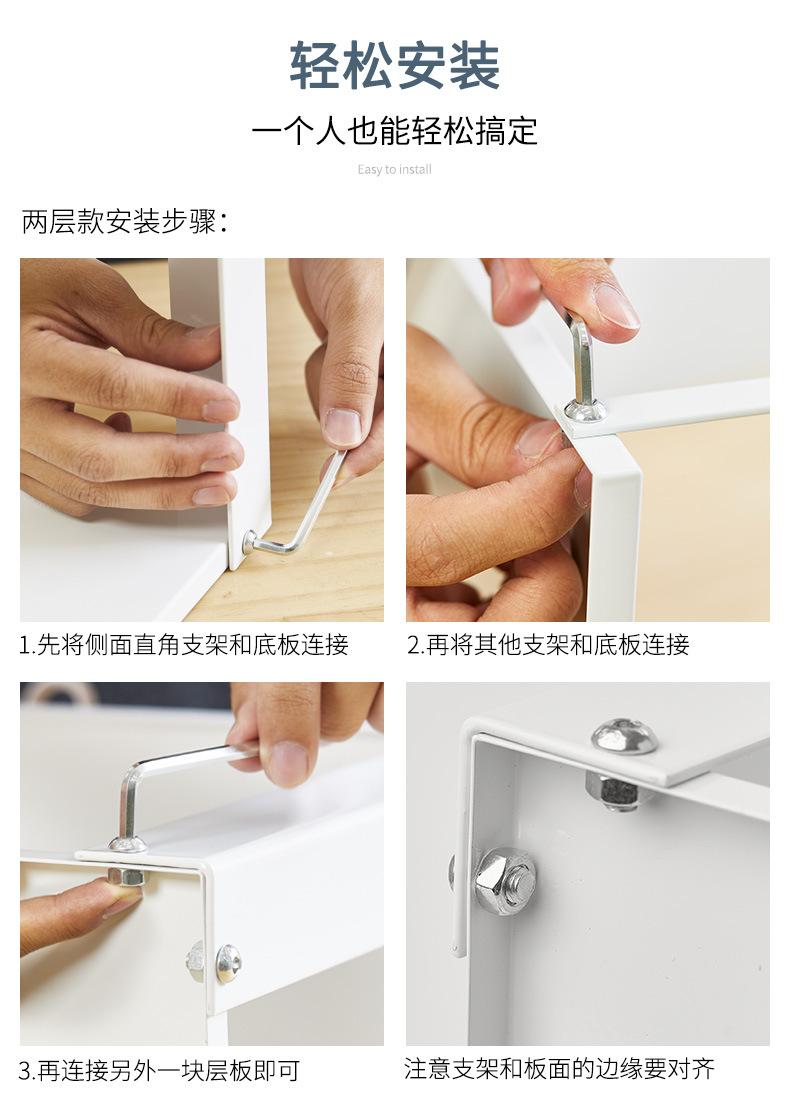 轻松安装

一个人也能轻松搞定

Easy to install

两层款安装步骤：

1.先将侧面直角支架和底板连接

2.再将其他支架和底板连接

3.再连接另外一块层板即可

注意支架和板面的边缘要对齐