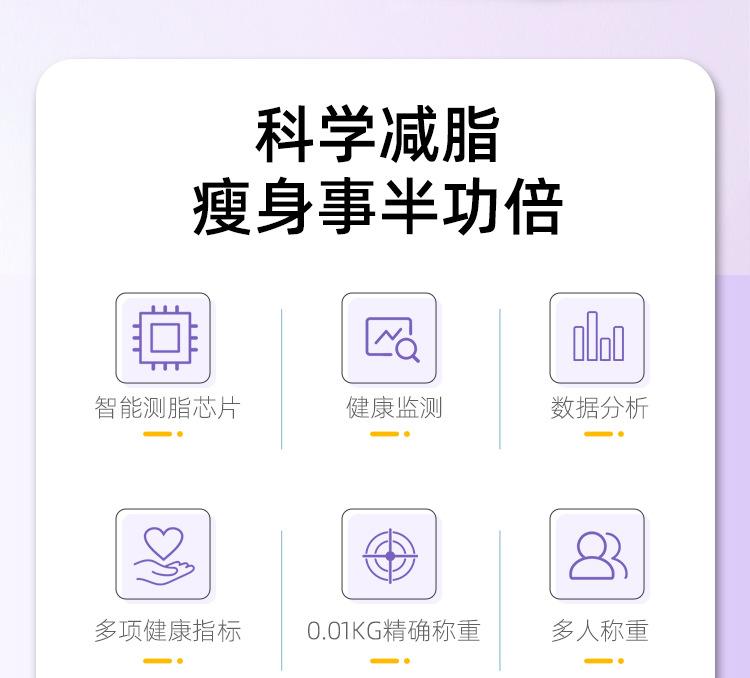 科学减脂
瘦身事半功倍

智能测脂芯片

健康监测

数据分析

多项健康指标

0.01KG精确称重

多人称重