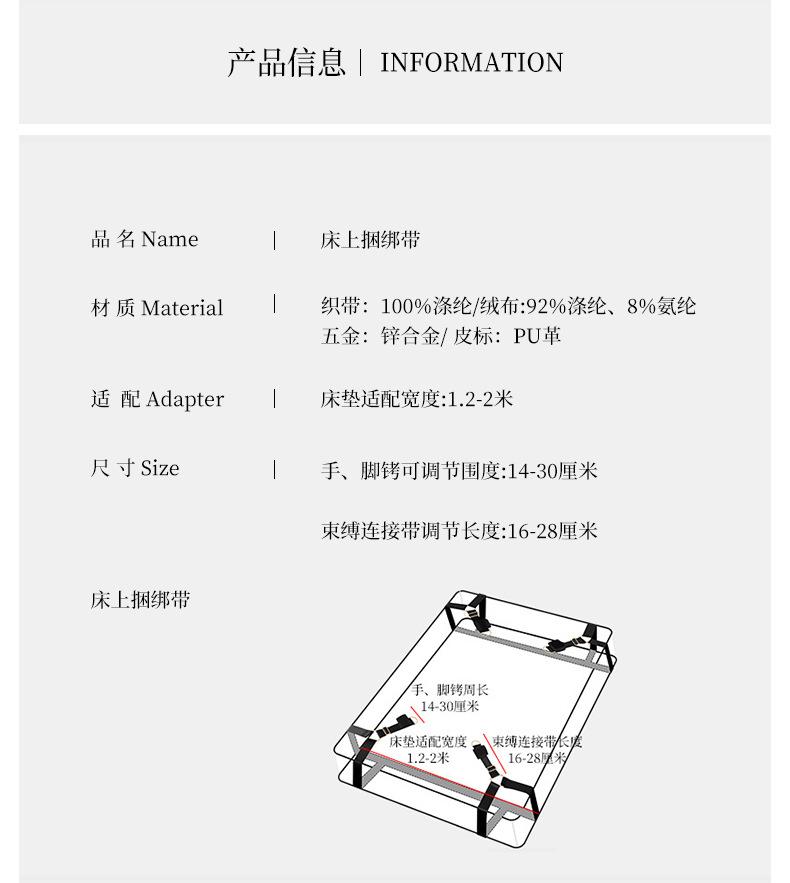 产品信息 | INFORMATION

品 名 Name | 床上捆绑带

材 质 Material | 织带：100%涤纶/绒布:92%涤纶、8%氨纶
五金：锌合金/ 皮标：PU革

适 配 Adapter | 床垫适配宽度:1.2-2米

尺 寸 Size | 手、脚铐可调节围度:14-30厘米

束缚连接带调节长度:16-28厘米

床上捆绑带

手、脚铐周长
14-30厘米

床垫适配宽度
1.2-2米

束缚连接带长度
16-28厘米