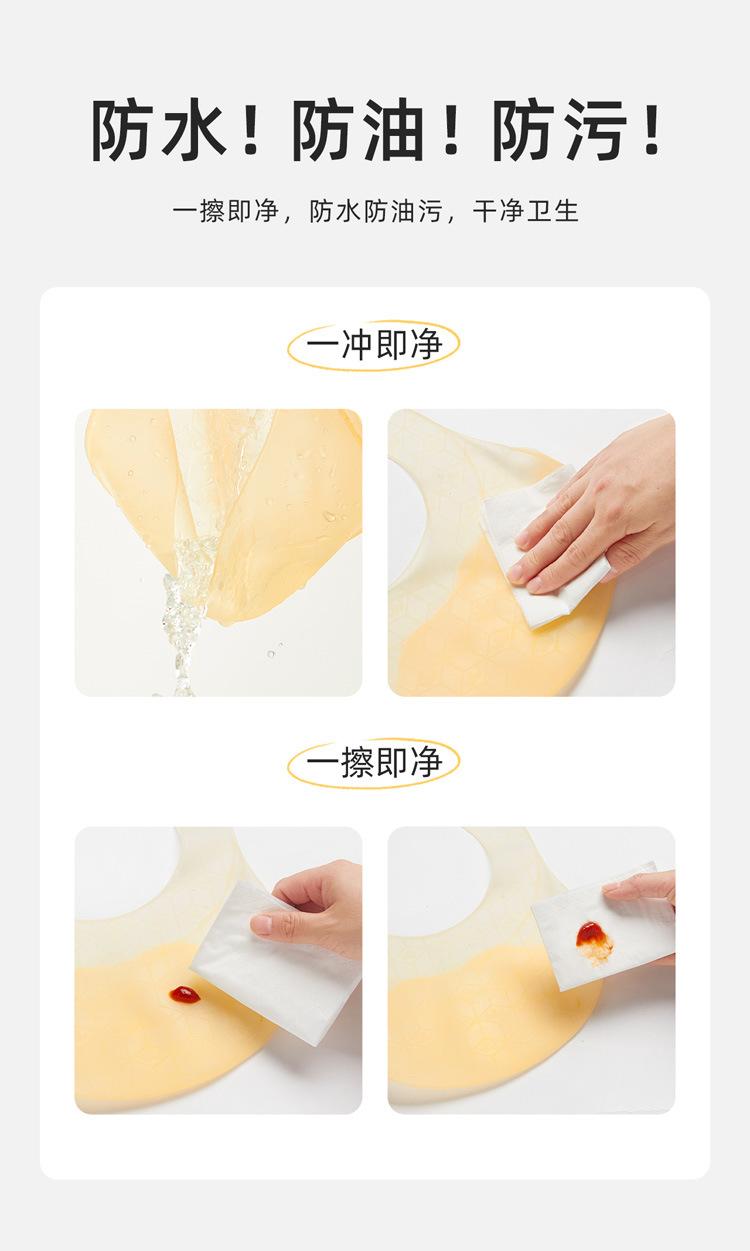 防水！防油！防污！

一擦即净，防水防油污，干净卫生

一冲即净

一擦即净