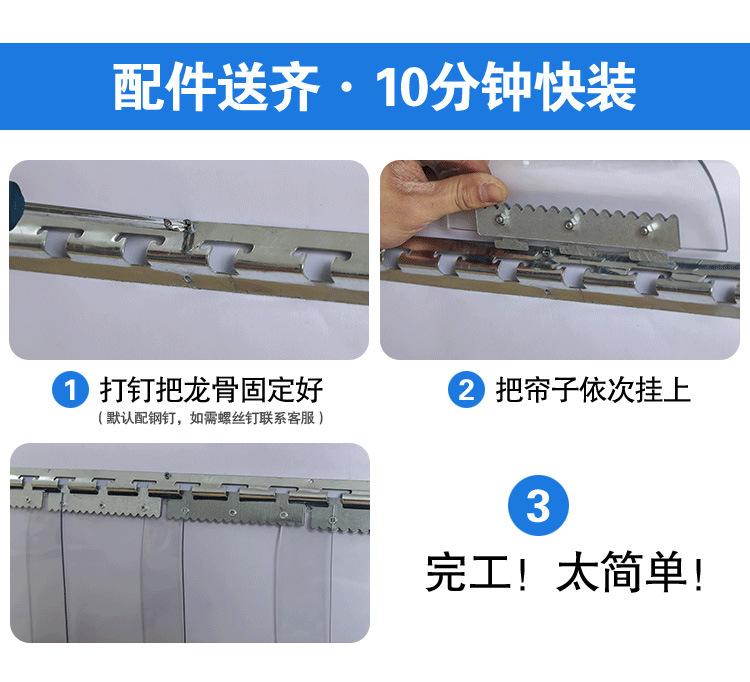 配件送齐·10分钟快装

1 打钉把龙骨固定好

（默认配钢钉，如需螺丝钉联系客服）

2 把帘子依次挂上

3

完工！太简单！