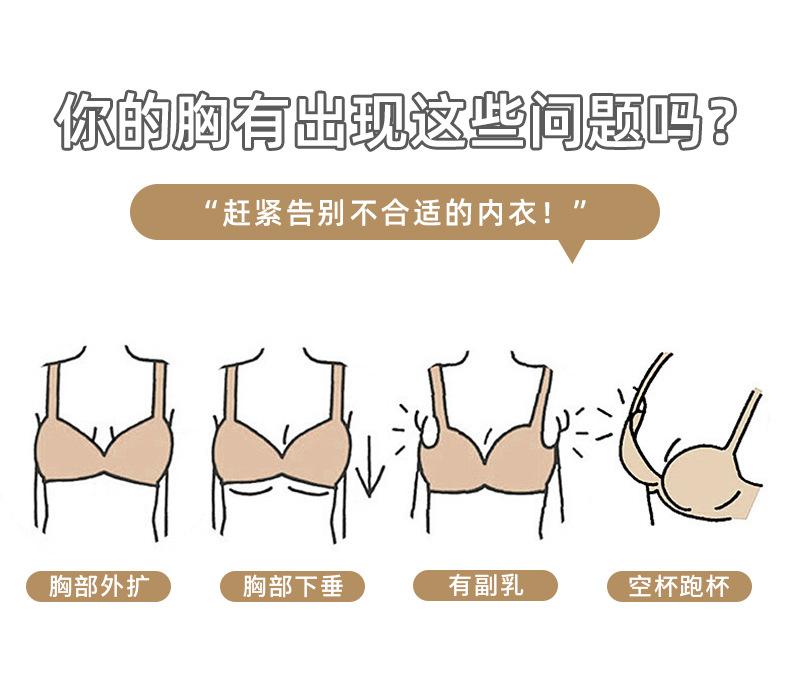 你的胸有出现这些问题吗？

“赶紧告别不合适的内衣！”

胸部外扩

胸部下垂

有副乳

空杯跑杯