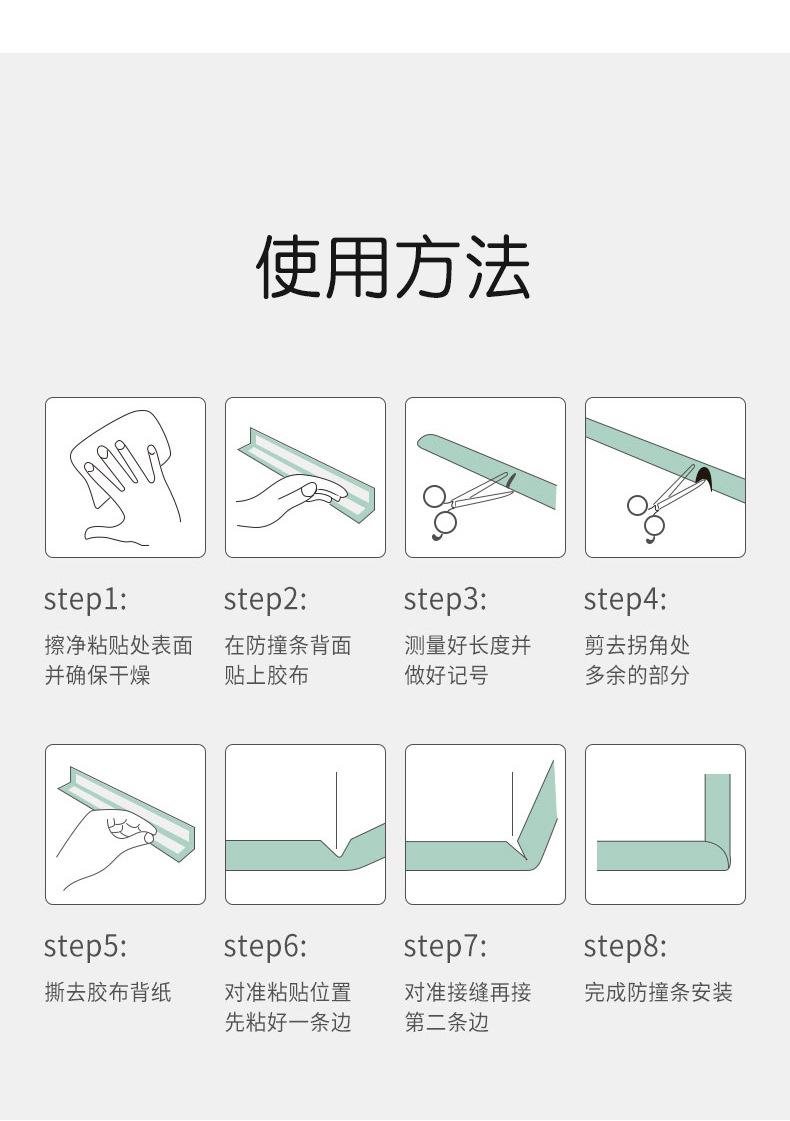 使用方法

step1:
擦净粘贴处表面并确保干燥

step2:
在防撞条背面贴上胶布

step3:
测量好长度并做好记号

step4:
剪去拐角处多余的部分

step5:
撕去胶布背纸

step6:
对准粘贴位置先粘好一条边

step7:
对准接缝再接第二条边

step8:
完成防撞条安装