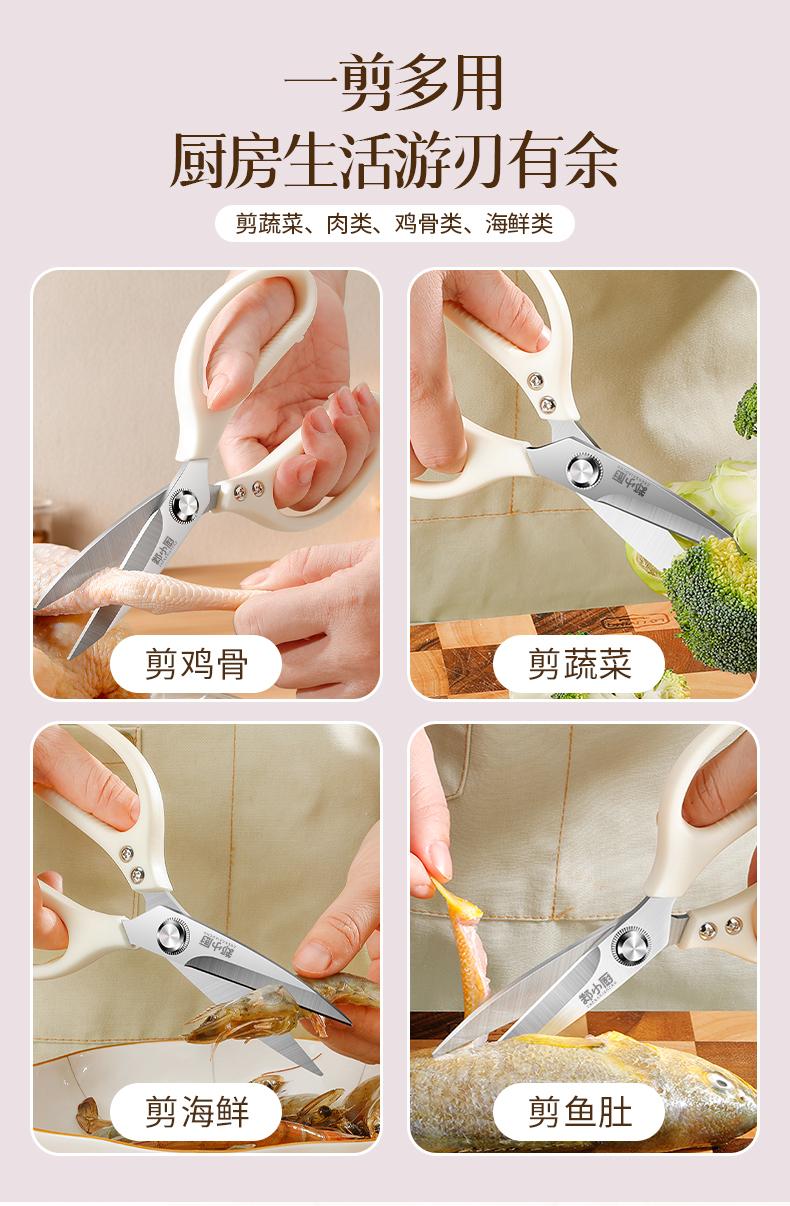 一剪多用
厨房生活游刃有余

剪蔬菜、肉类、鸡骨类、海鲜类

剪鸡骨

剪蔬菜

剪海鲜

剪鱼肚