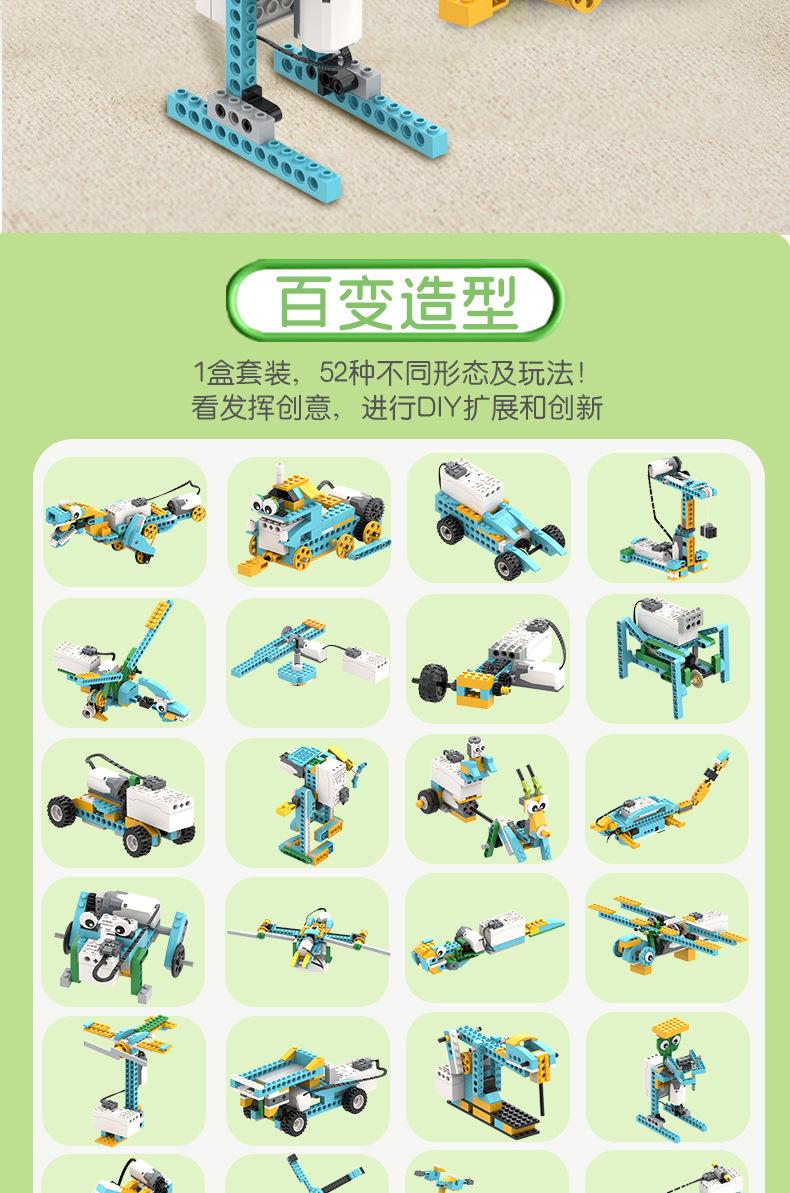 百变造型

1盒套装，52种不同形态及玩法！
看发挥创意，进行DIY扩展和创新