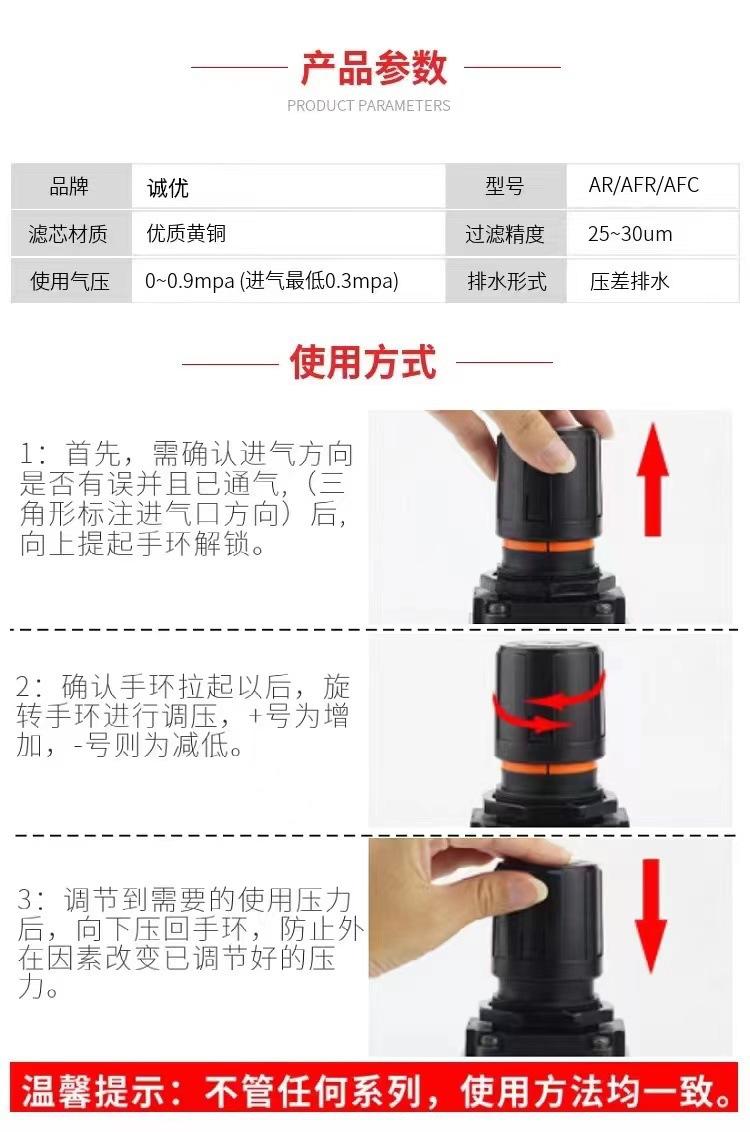 产品参数
PRODUCT PARAMETERS

| 品牌 | 诚优 | 型号 | AR/AFR/AFC |
|---|---|---|---|
| 滤芯材质 | 优质黄铜 | 过滤精度 | 25~30um |
| 使用气压 | 0~0.9mpa (进气最低0.3mpa) | 排水形式 | 压差排水 |

使用方式

1：首先，需确认进气方向是否有误并且已通气，（三角形标注进气口方向）后，向上提起手环解锁。

2：确认手环拉起以后，旋转手环进行调压，+号为增加，-号则为减低。

3：调节到需要的使用压力后，向下压回手环，防止外在因素改变已调节好的压力。

温馨提示：不管任何系列，使用方法均一致。