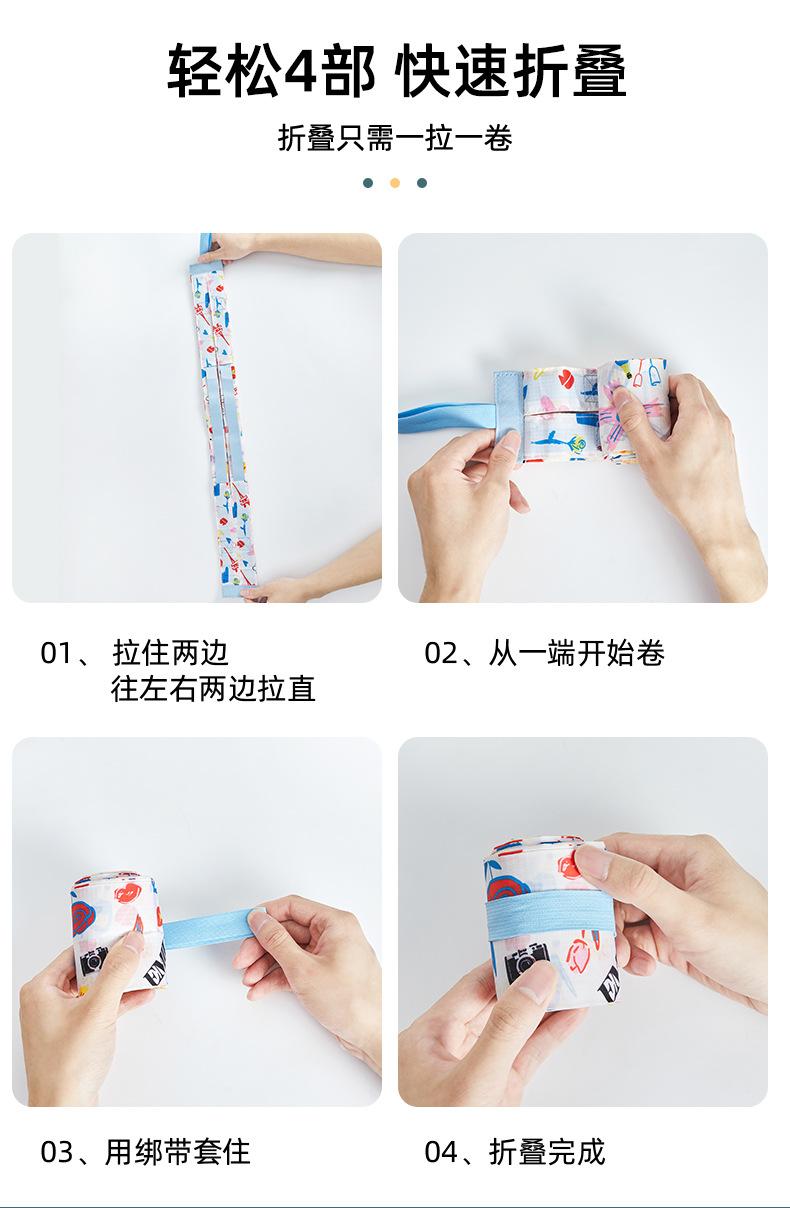 轻松4部 快速折叠

折叠只需一拉一卷

01、 拉住两边
往左右两边拉直

02、从一端开始卷

03、用绑带套住

04、折叠完成