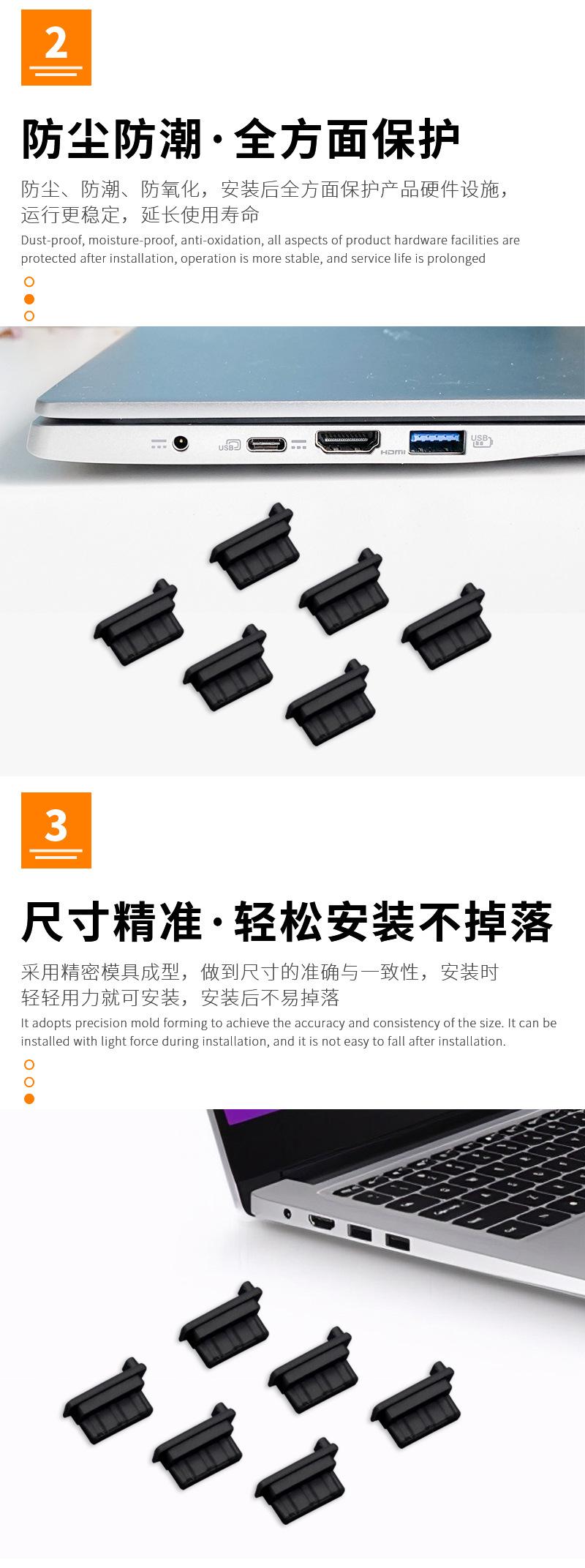 2

防尘防潮·全方面保护

防尘、防潮、防氧化，安装后全方面保护产品硬件设施，运行更稳定，延长使用寿命

Dust-proof, moisture-proof, anti-oxidation, all aspects of product hardware facilities are protected after installation, operation is more stable, and service life is prolonged

USB HDMI USB

3

尺寸精准·轻松安装不掉落

采用精密模具成型，做到尺寸的准确与一致性，安装时轻轻用力就可安装，安装后不易掉落

It adopts precision mold forming to achieve the accuracy and consistency of the size. It can be installed with light force during installation, and it is not easy to fall after installation.