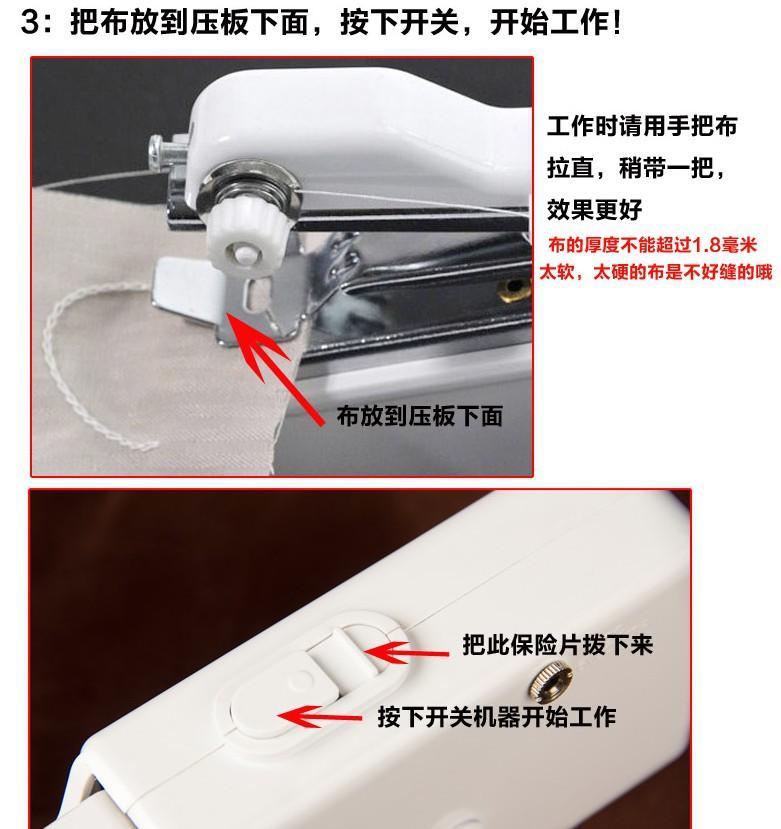 3：把布放到压板下面，按下开关，开始工作！

工作时请用手把布拉直，稍带一把，效果更好

布的厚度不能超过1.8毫米
太软，太硬的布是不好缝的哦

布放到压板下面

把此保险片拨下来

按下开关机器开始工作