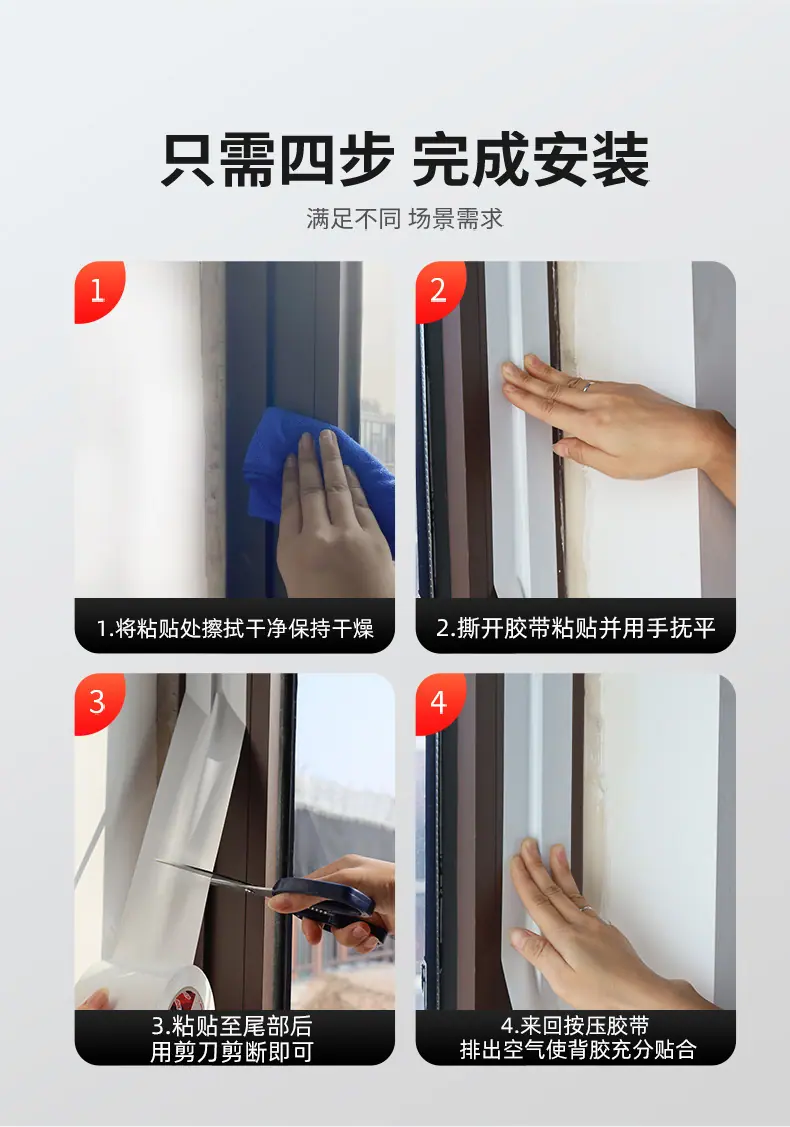 只需四步 完成安装

满足不同 场景需求

1

1.将粘贴处擦拭干净保持干燥

2

2.撕开胶带粘贴并用手抚平

3

3.粘贴至尾部后
用剪刀剪断即可

4

4.来回按压胶带
排出空气使背胶充分贴合