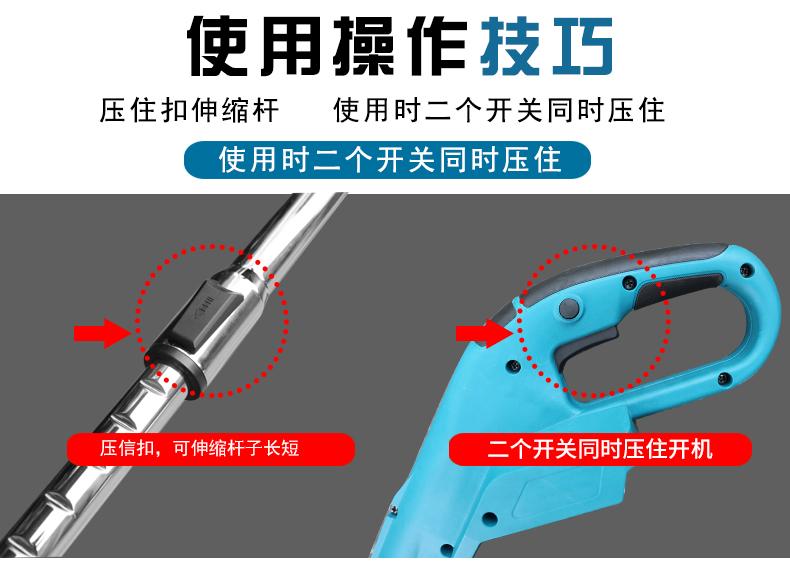 使用操作技巧

压住扣伸缩杆　　使用时二个开关同时压住

使用时二个开关同时压住

压信扣，可伸缩杆子长短

二个开关同时压住开机