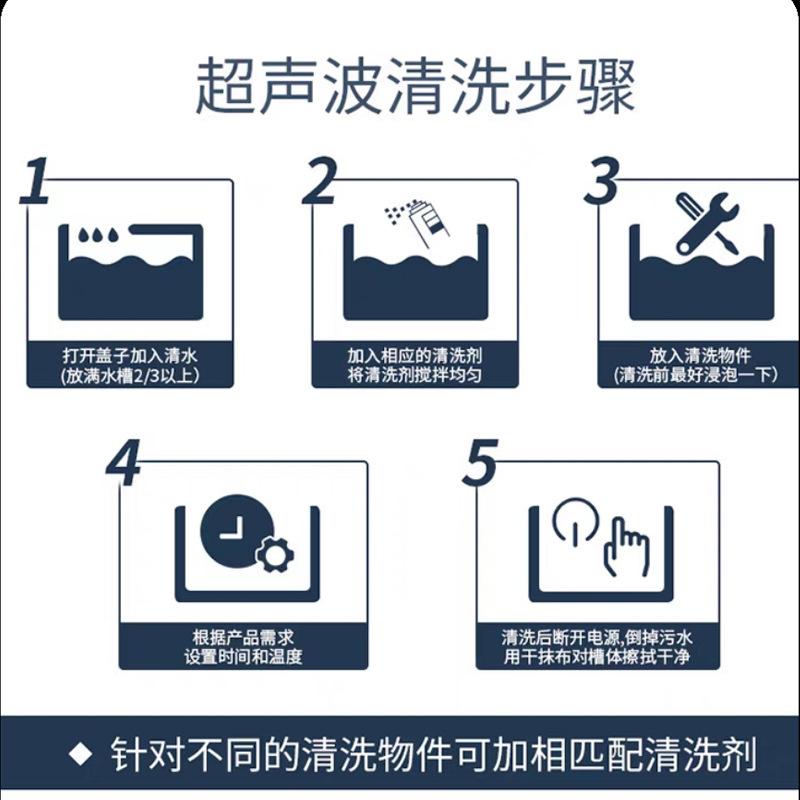 超声波清洗步骤

1
打开盖子加入清水
(放满水槽2/3以上)

2
加入相应的清洗剂
将清洗剂搅拌均匀

3
放入清洗物件
(清洗前最好浸泡一下)

4
根据产品需求
设置时间和温度

5
清洗后断开电源,倒掉污水
用干抹布对槽体擦拭干净

◆ 针对不同的清洗物件可加相匹配清洗剂