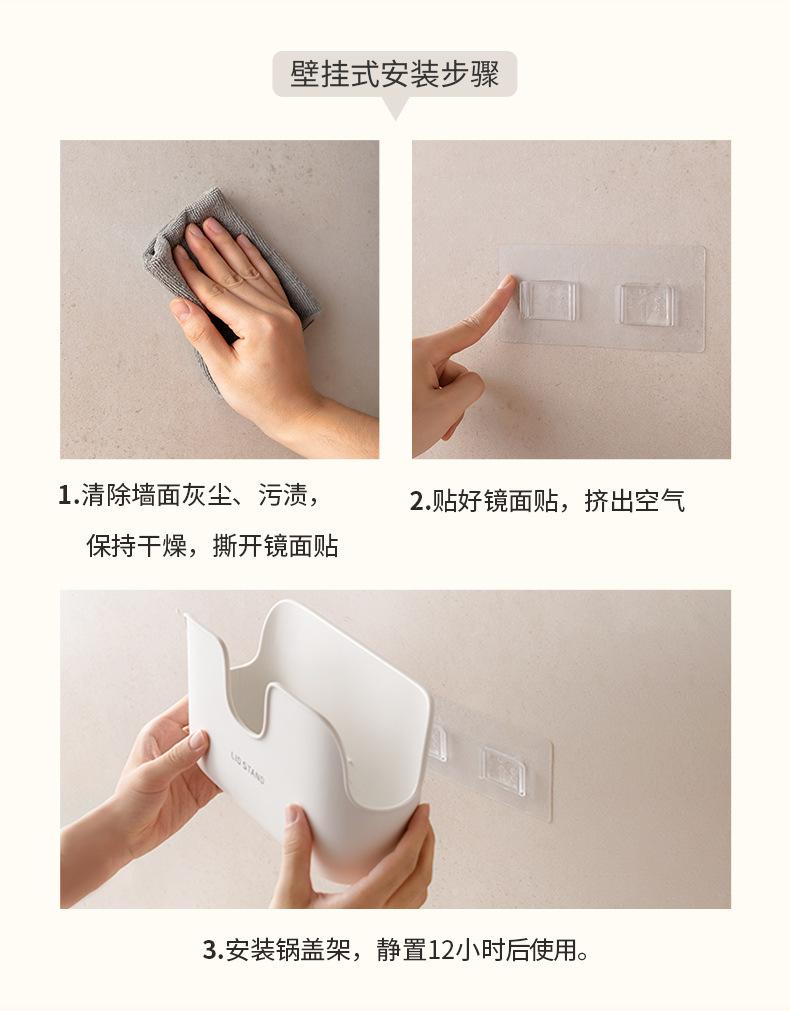 壁挂式安装步骤

1.清除墙面灰尘、污渍，保持干燥，撕开镜面贴

2.贴好镜面贴，挤出空气

LID STAND

3.安装锅盖架，静置12小时后使用。