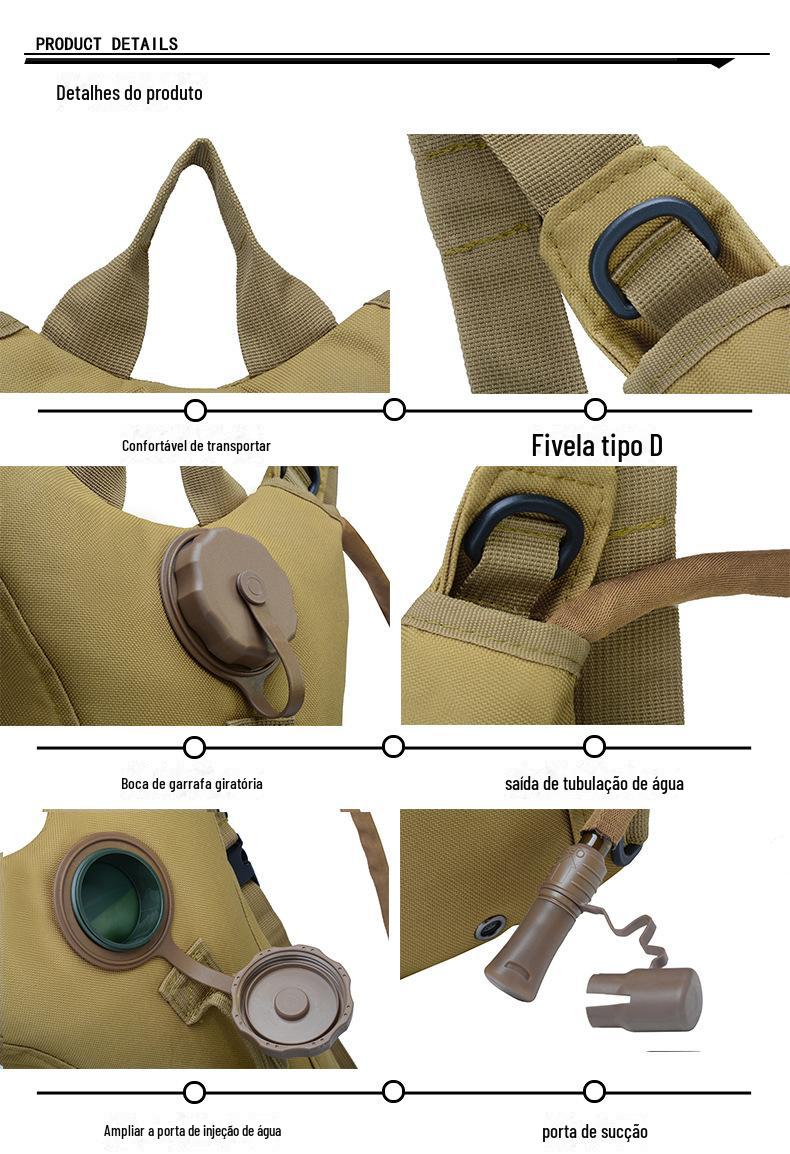 PRODUCT DETAILS

Detalhes do produto

Confortável de transportar

Fivela tipo D

Boca de garrafa giratória

saída de tubulação de água

Ampliar a porta de injeção de água

porta de sucção