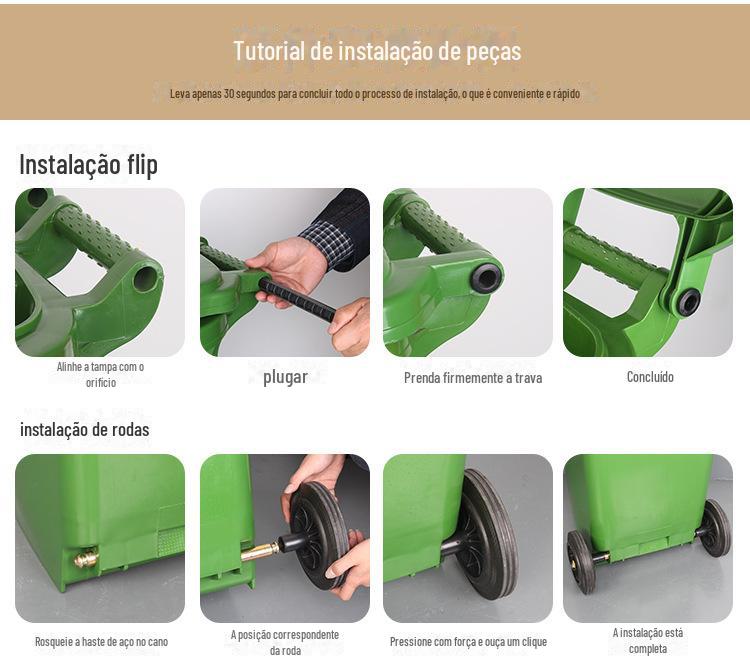 Tutorial de instalação de peças

Leva apenas 30 segundos para concluir todo o processo de instalação, o que é conveniente e rápido

Instalação flip

Alinhe a tampa com o orifício

plugar

Prenda firmemente a trava

Concluído

instalação de rodas

Rosqueie a haste de aço no cano

A posição correspondente da roda

Pressione com força e ouça um clique

A instalação está completa