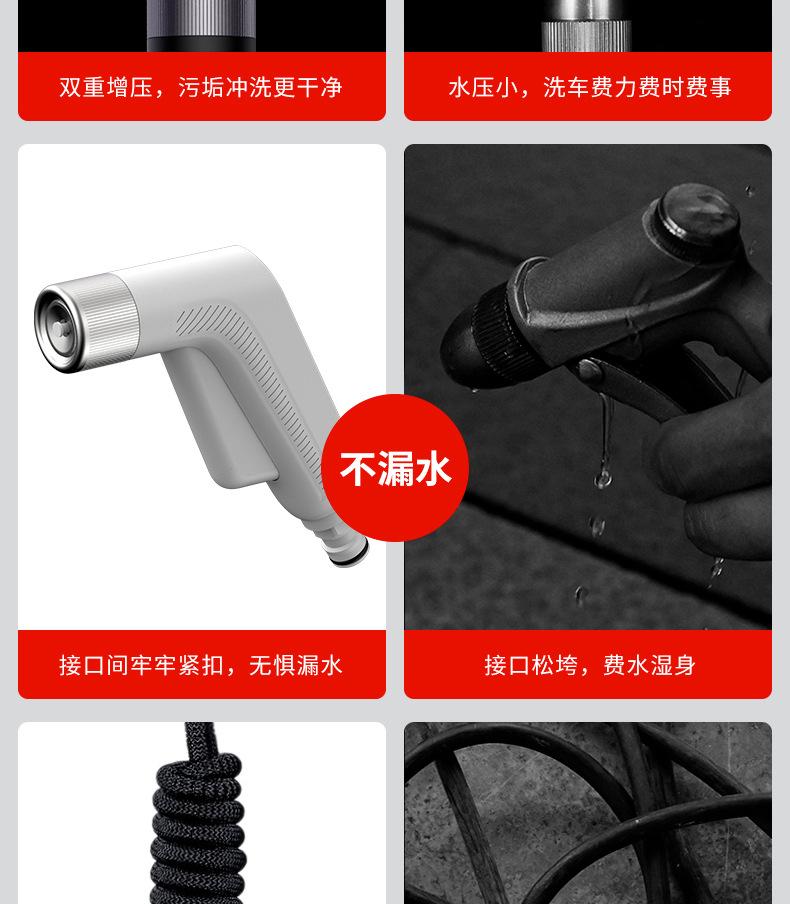 双重增压，污垢冲洗更干净

水压小，洗车费力费时费事

不漏水

接口间牢牢紧扣，无惧漏水

接口松垮，费水湿身