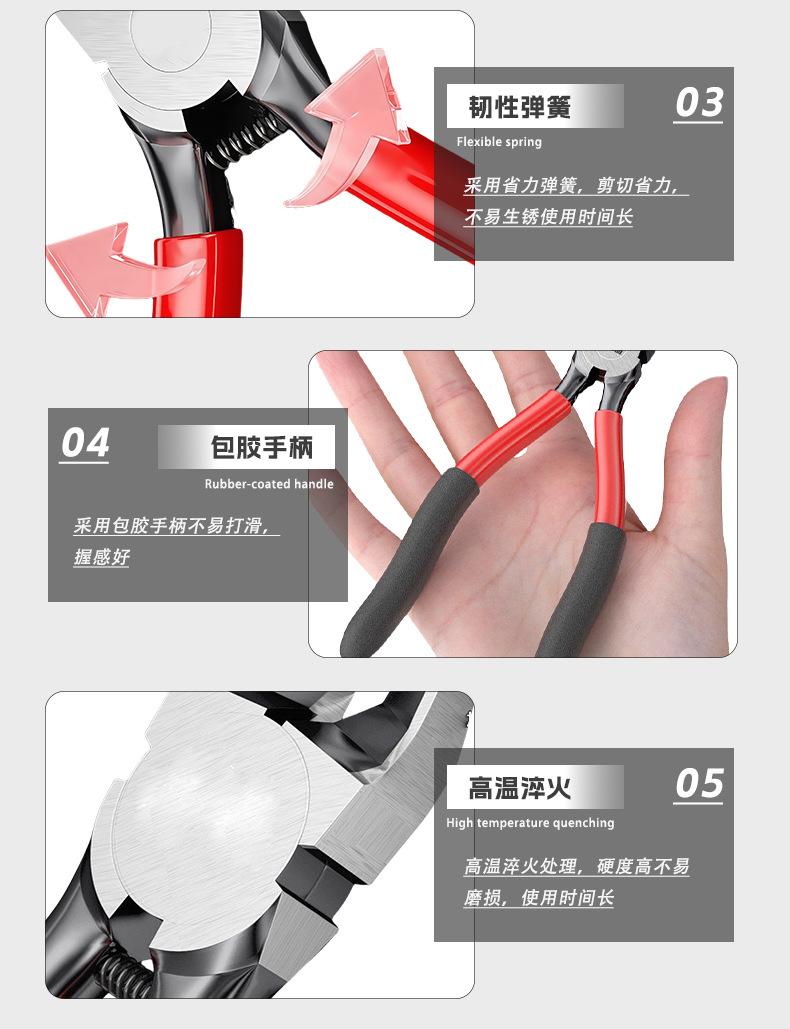 韧性弹簧

03

Flexible spring

采用省力弹簧，剪切省力，不易生锈使用时间长

04

包胶手柄

Rubber-coated handle

采用包胶手柄不易打滑，握感好

高温淬火

05

High temperature quenching

高温淬火处理，硬度高不易磨损，使用时间长