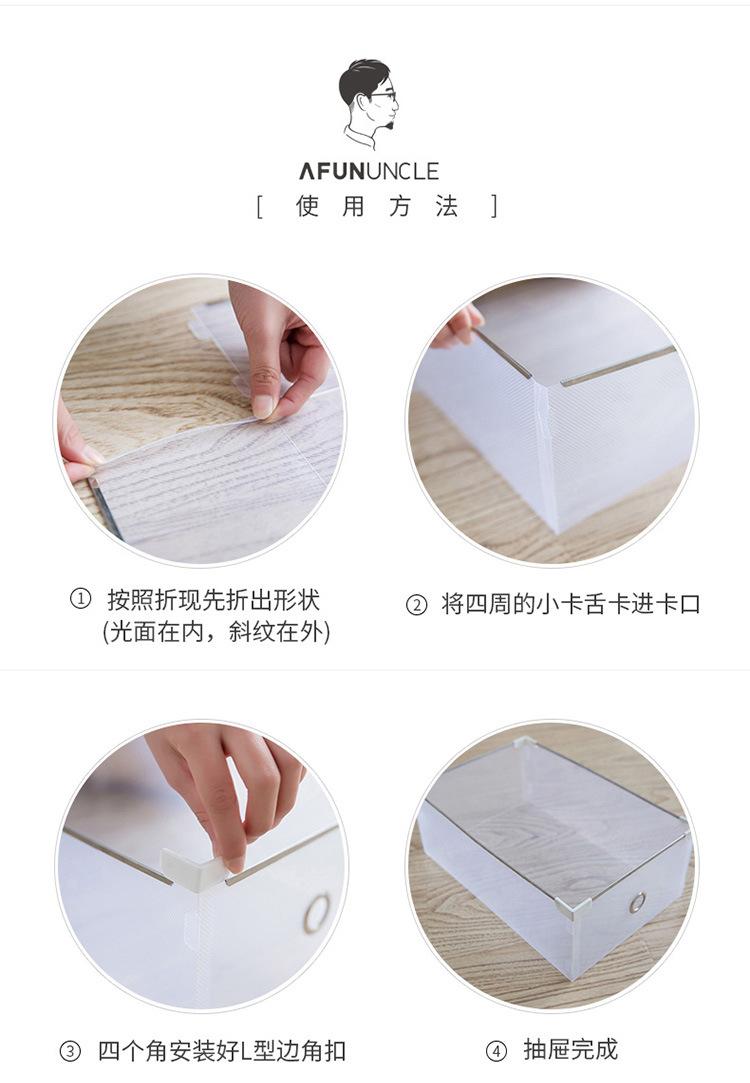 AFUNUNCLE

[ 使 用 方 法 ]

① 按照折现先折出形状
(光面在内，斜纹在外)

② 将四周的小卡舌卡进卡口

③ 四个角安装好L型边角扣

④ 抽屉完成