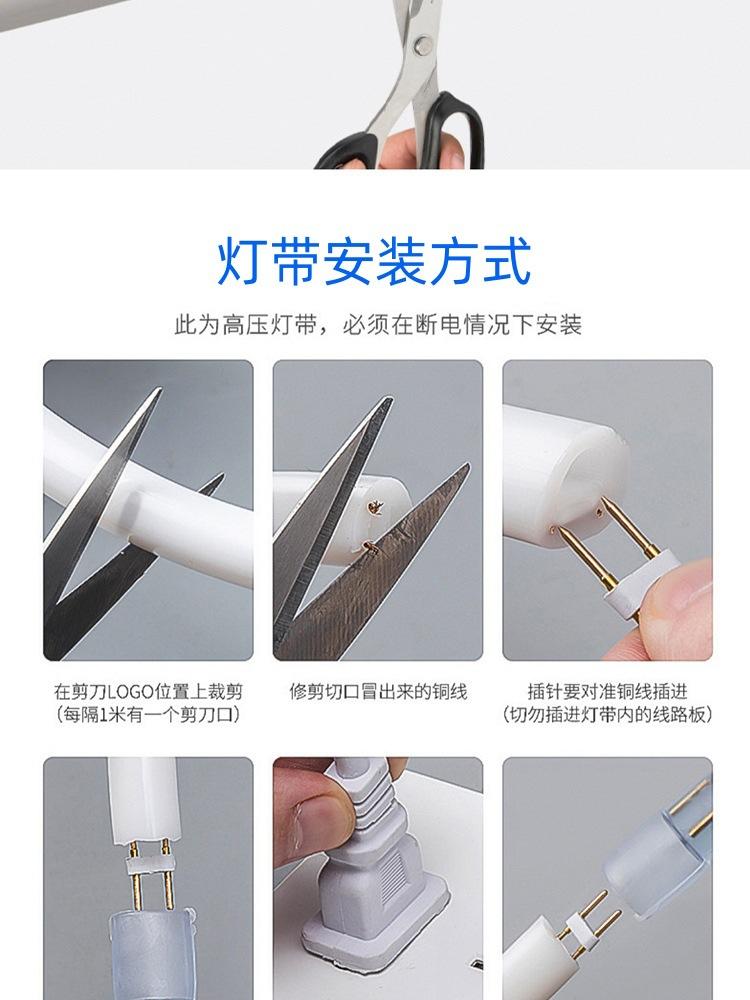 灯带安装方式

此为高压灯带，必须在断电情况下安装

在剪刀LOGO位置上裁剪
（每隔1米有一个剪刀口）

修剪切口冒出来的铜线

插针要对准铜线插进
（切勿插进灯带内的线路板）