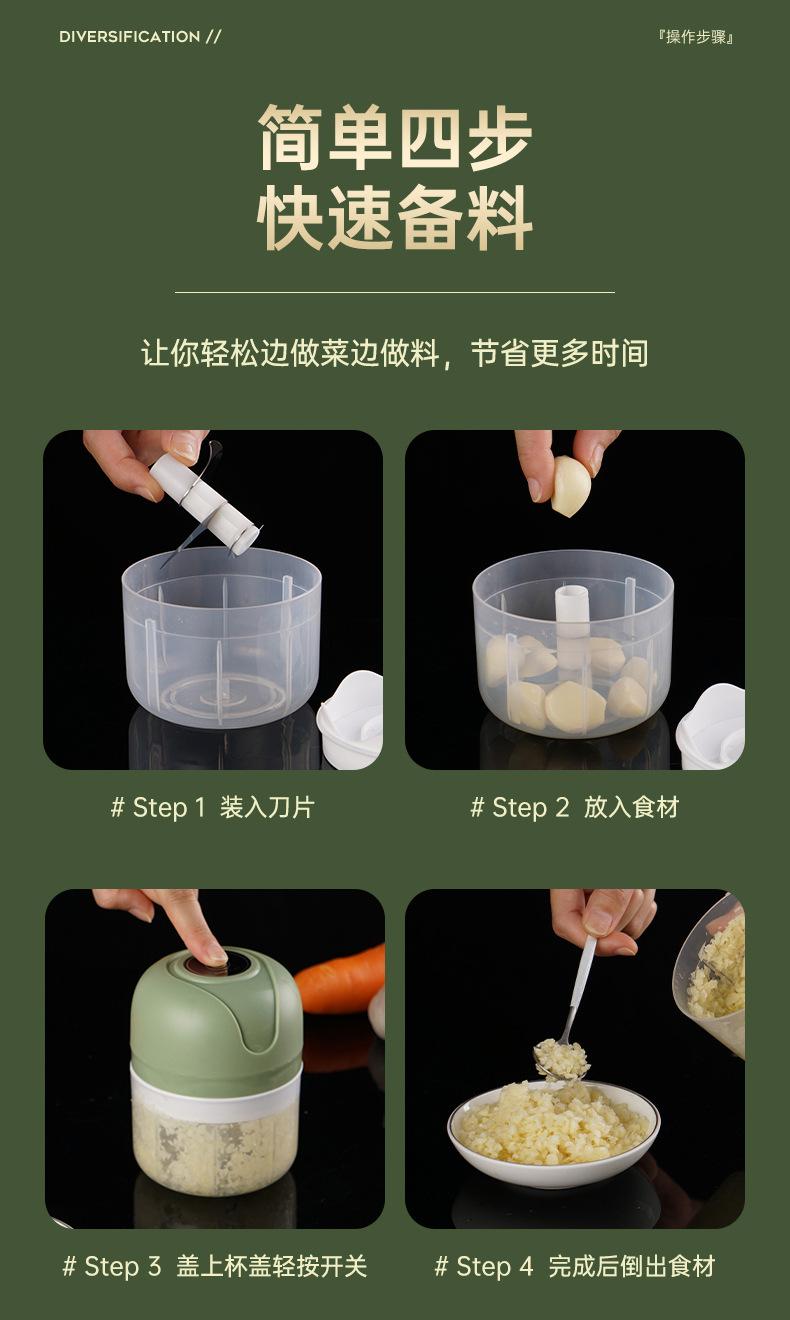 DIVERSIFICATION //

『操作步骤』

简单四步
快速备料

让你轻松边做菜边做料，节省更多时间

# Step 1 装入刀片

# Step 2 放入食材

# Step 3 盖上杯盖轻按开关

# Step 4 完成后倒出食材