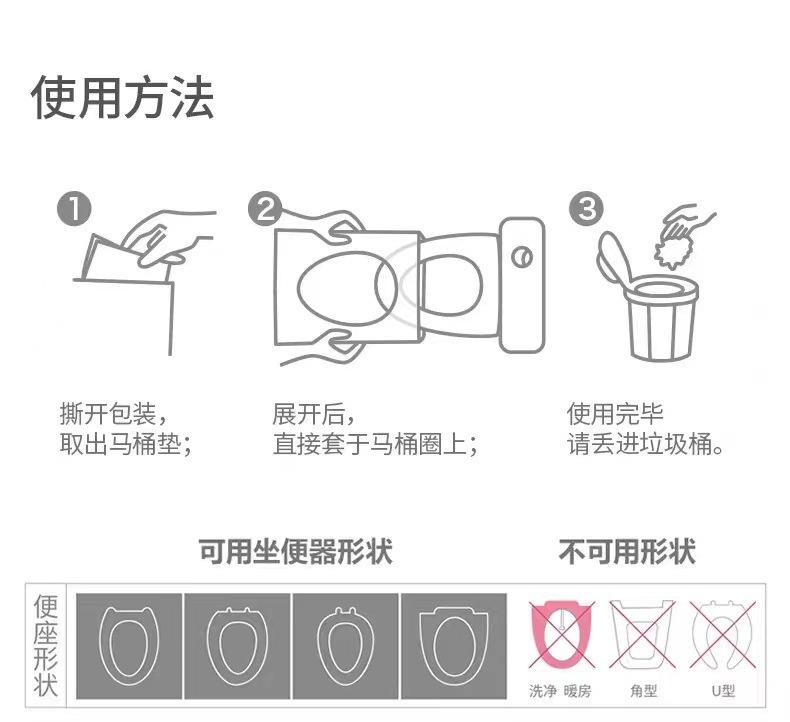 使用方法

1
撕开包装，
取出马桶垫；

2
展开后，
直接套于马桶圈上；

3
使用完毕
请丢进垃圾桶。

可用坐便器形状

不可用形状

便座形状

洗净 暖房

角型

U型