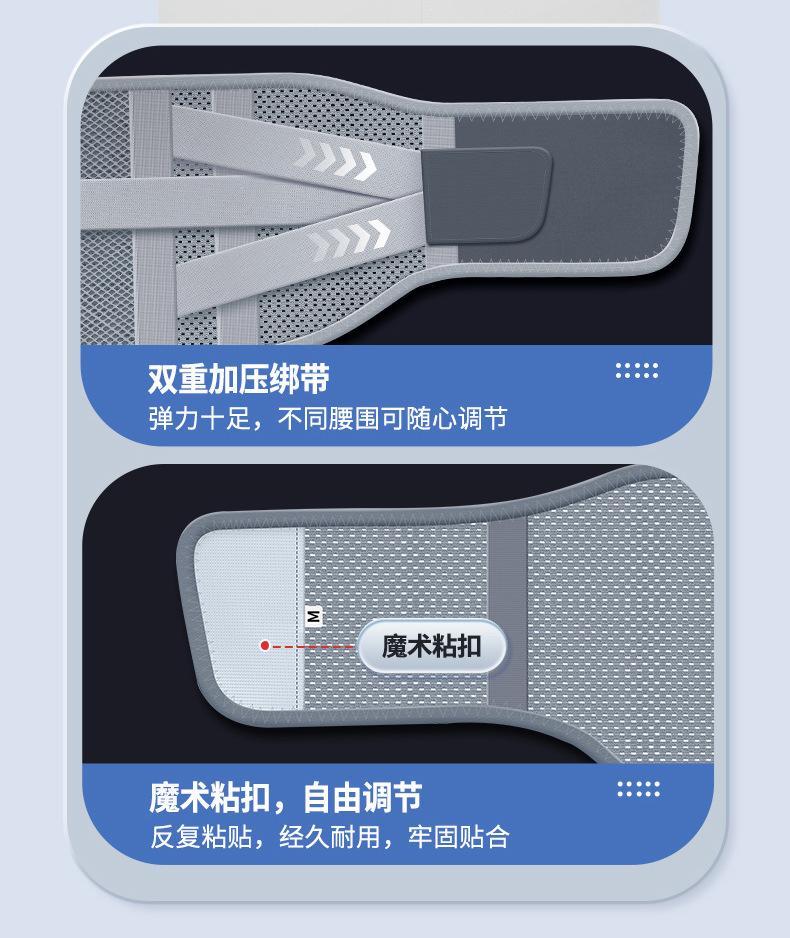 双重加压绑带
弹力十足，不同腰围可随心调节

M

魔术粘扣

魔术粘扣，自由调节
反复粘贴，经久耐用，牢固贴合