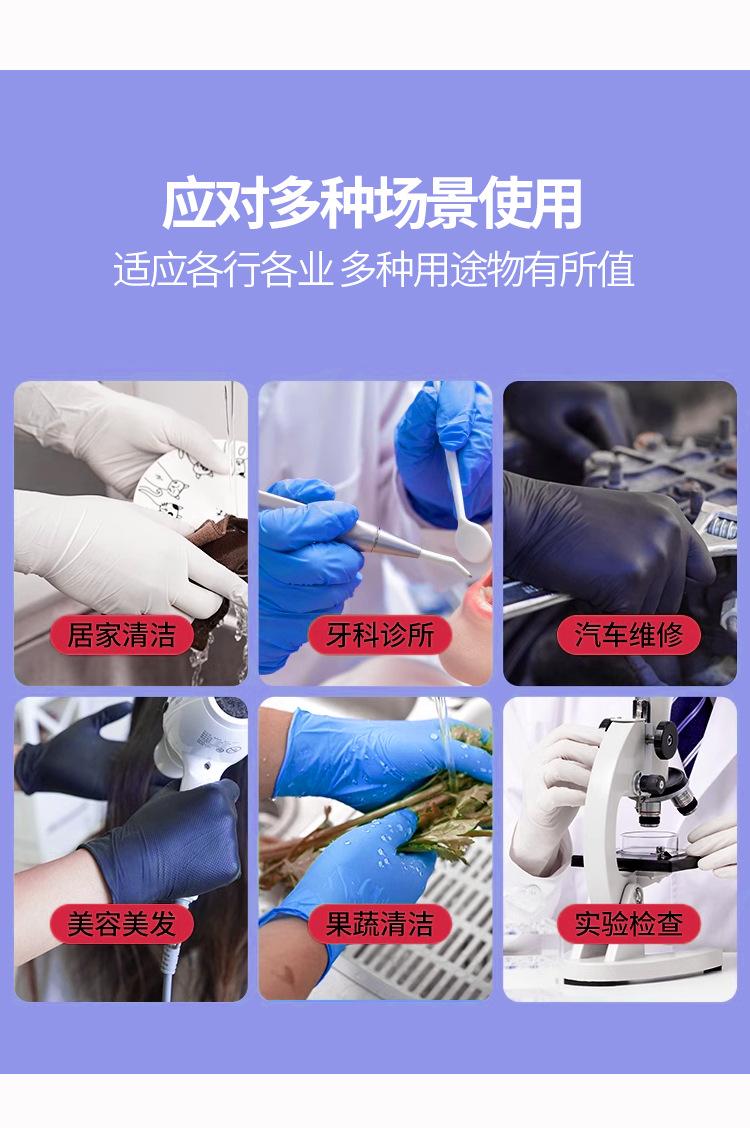 应对多种场景使用

适应各行各业 多种用途物有所值

居家清洁

牙科诊所

汽车维修

美容美发

果蔬清洁

实验检查