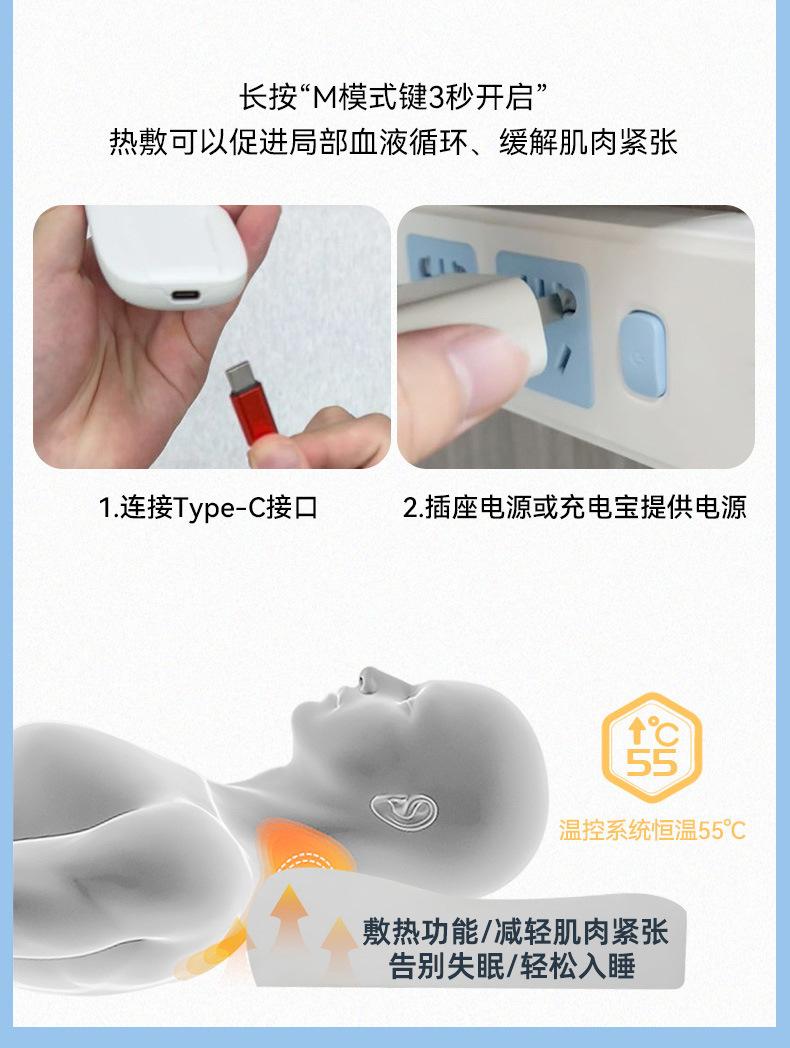 长按“M模式键3秒开启”
热敷可以促进局部血液循环、缓解肌肉紧张

1.连接Type-C接口

2.插座电源或充电宝提供电源

℃
55

温控系统恒温55℃

敷热功能/减轻肌肉紧张
告别失眠/轻松入睡