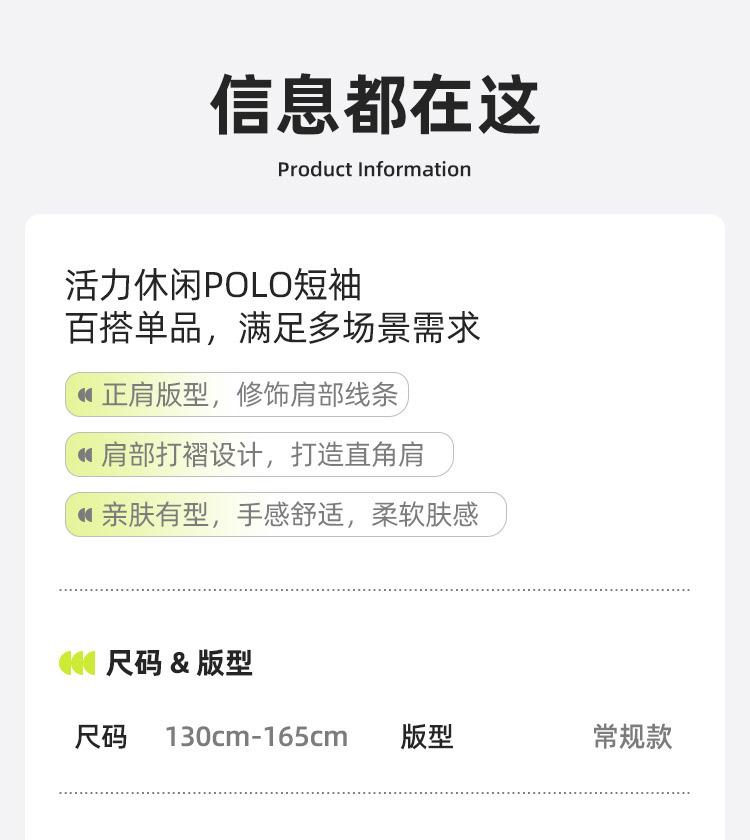 信息都在这

Product Information

活力休闲POLO短袖
百搭单品，满足多场景需求

正肩版型，修饰肩部线条

肩部打褶设计，打造直角肩

亲肤有型，手感舒适，柔软肤感

尺码 & 版型

尺码 130cm-165cm 版型 常规款