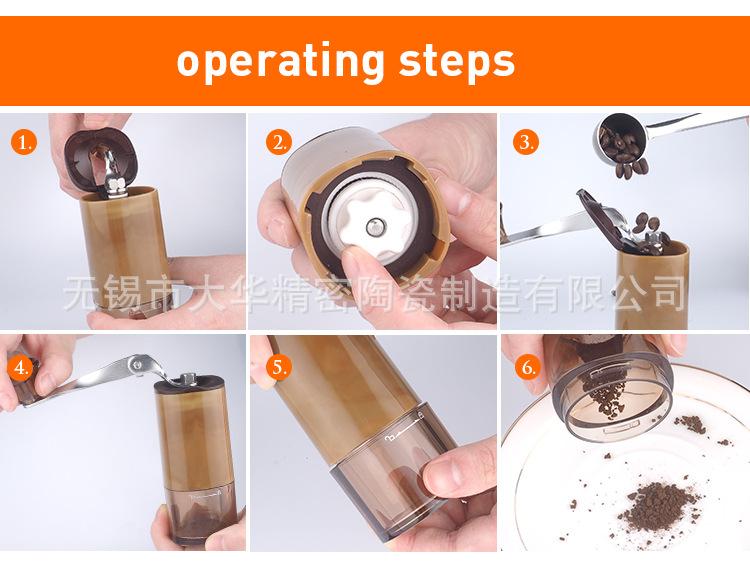 operating steps

1.

2.

3.

无锡市大华精密陶瓷制造有限公司

4.

5.

6.